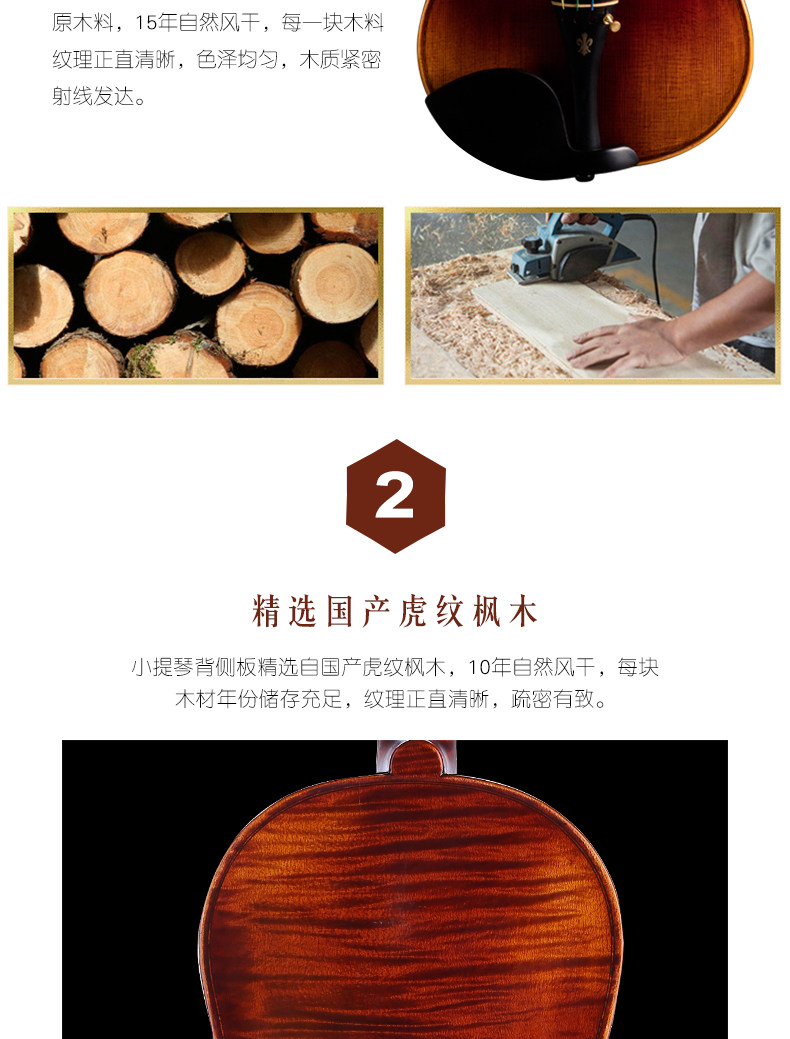 原木料，15年自然风干，每一块木料纹理正直清晰，色泽均匀，木质紧密射线发达。

2

精选国产虎纹枫木

小提琴背侧板精选自国产虎纹枫木，10年自然风干，每块木材年份储存充足，纹理正直清晰，疏密有致。