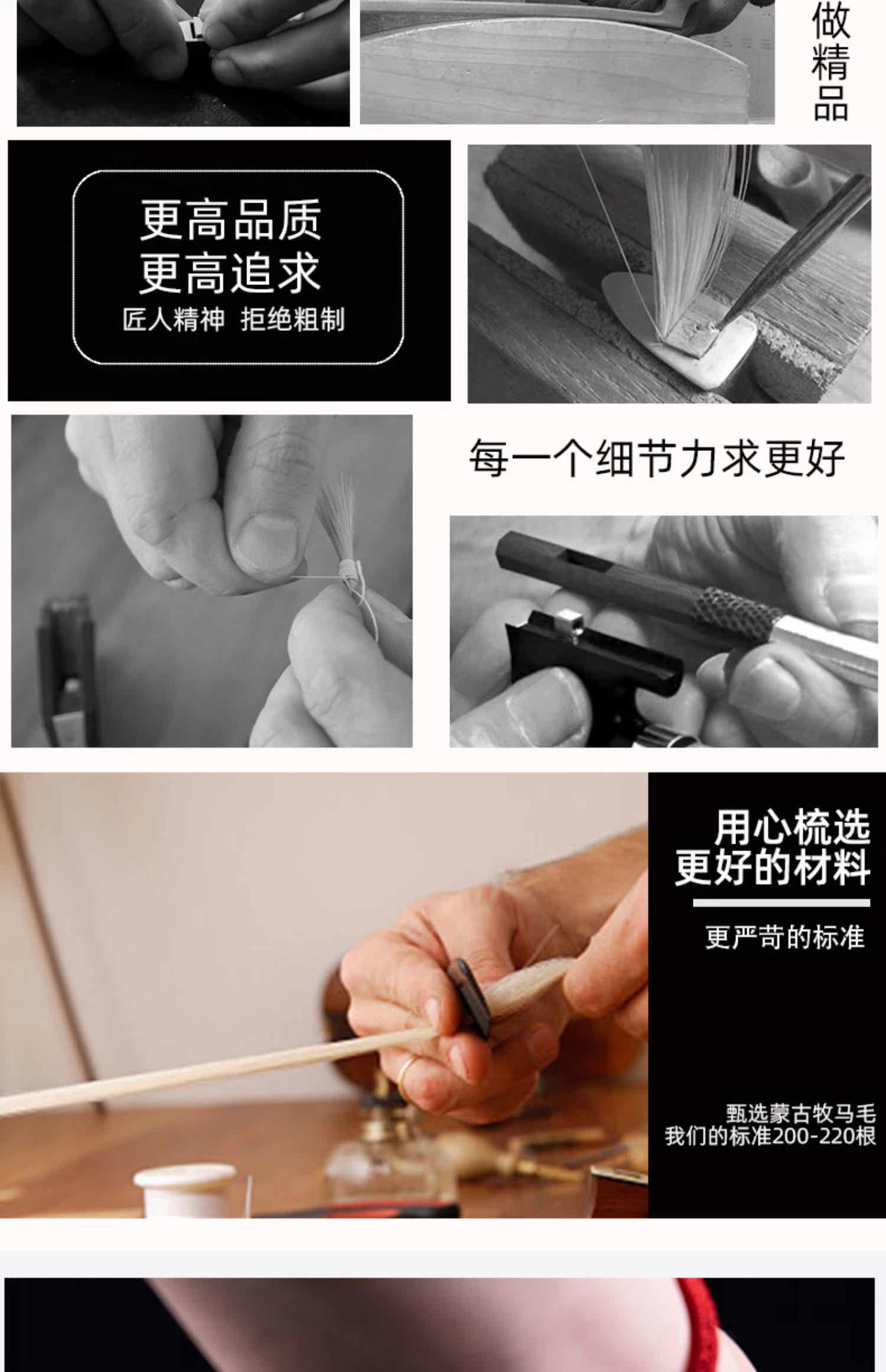 做精品

更高品质
更高追求
匠人精神 拒绝粗制

每一个细节力求更好

用心梳选
更好的材料

更严苛的标准

甄选蒙古牧马毛
我们的标准200-220根