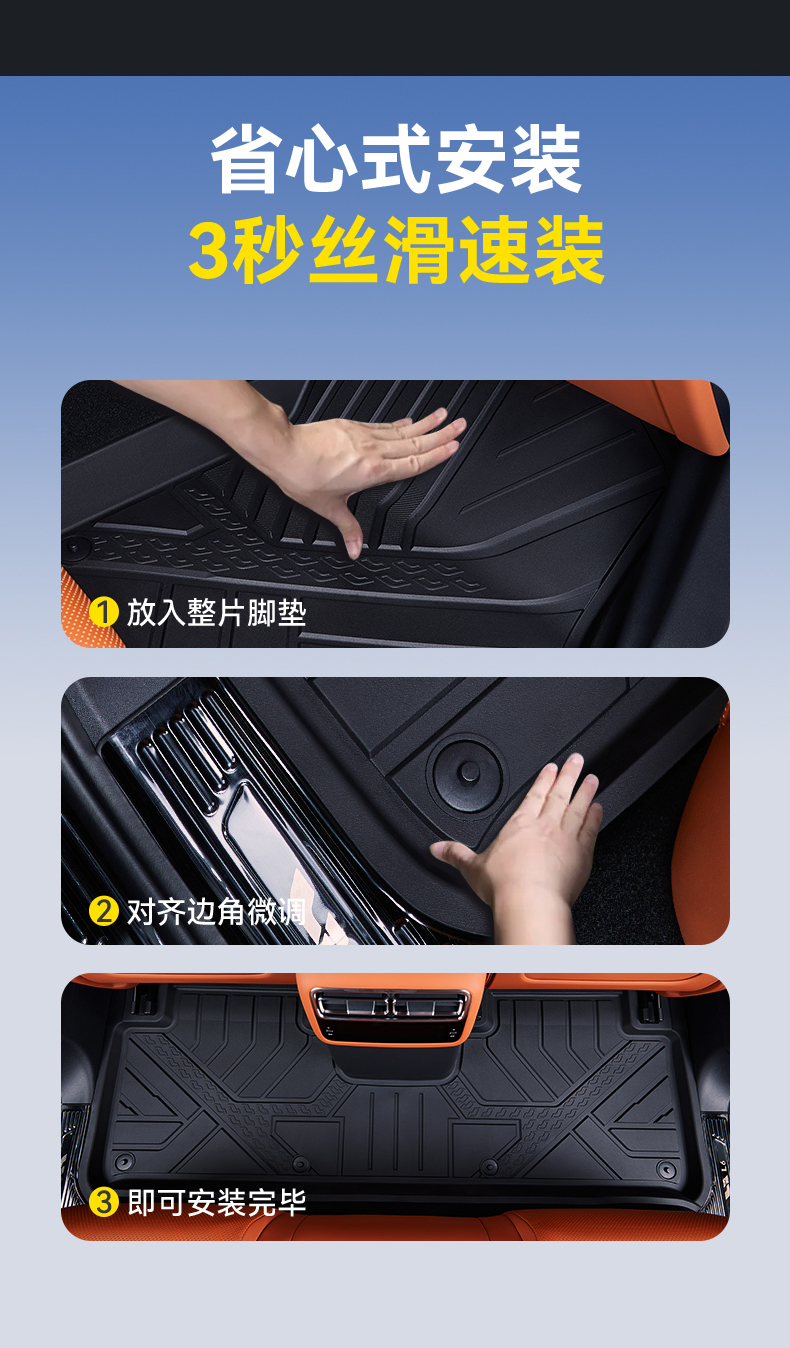 省心式安装
3秒丝滑速装

1 放入整片脚垫

2 对齐边角微调

3 即可安装完毕