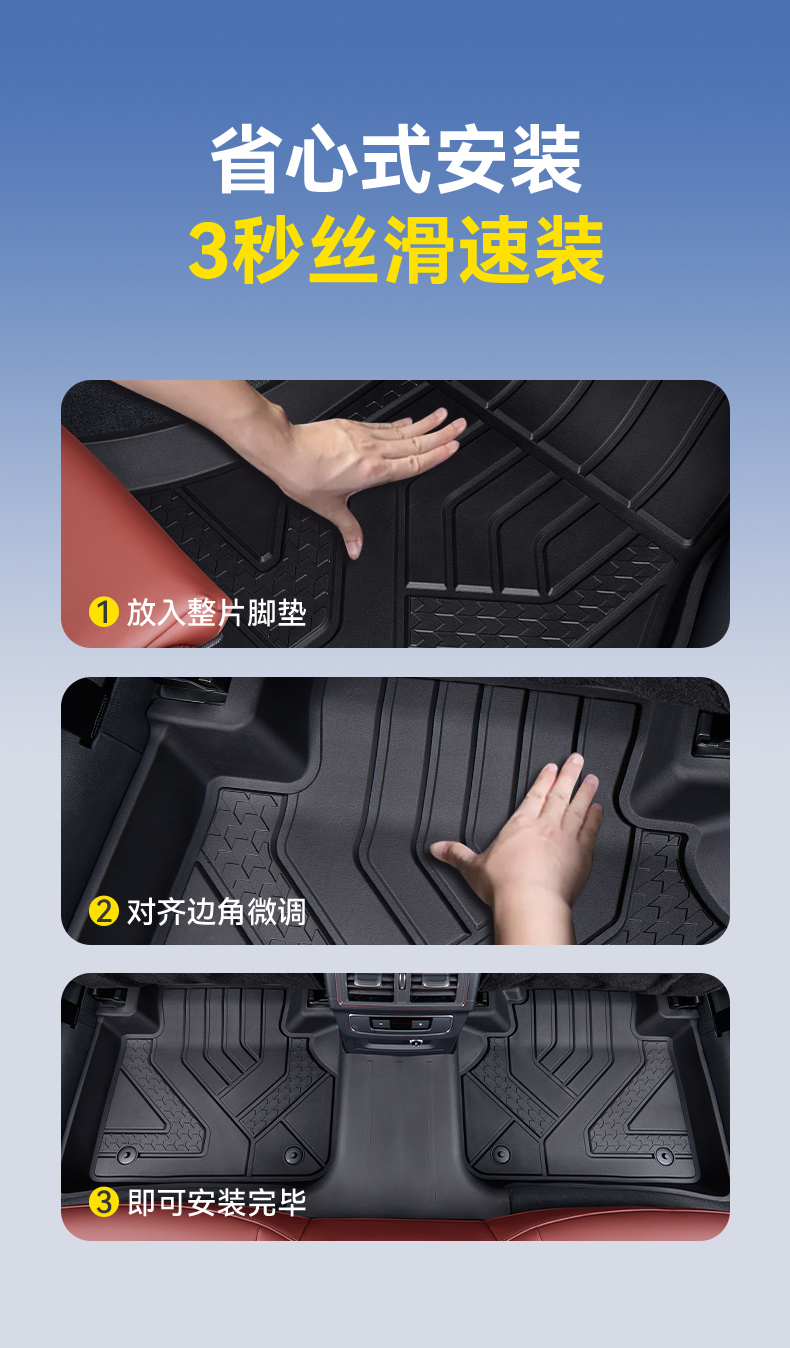 省心式安装
3秒丝滑速装

1 放入整片脚垫

2 对齐边角微调

3 即可安装完毕