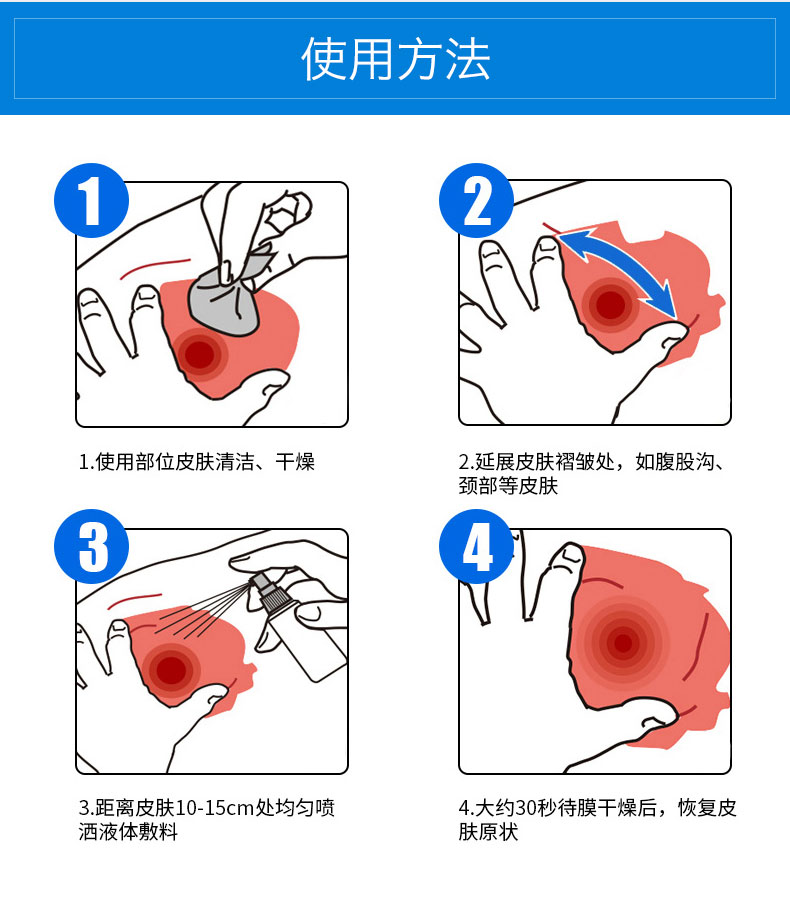 使用方法

1

1.使用部位皮肤清洁、干燥

2

2.延展皮肤褶皱处，如腹股沟、颈部等皮肤

3

3.距离皮肤10-15cm处均匀喷洒液体敷料

4

4.大约30秒待膜干燥后，恢复皮肤原状