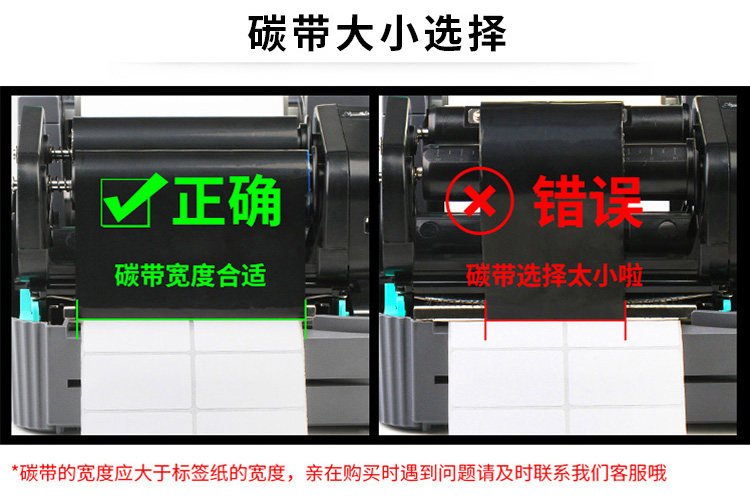 碳带大小选择

正确

碳带宽度合适

错误

碳带选择太小啦

*碳带的宽度应大于标签纸的宽度，亲在购买时遇到问题请及时联系我们客服哦