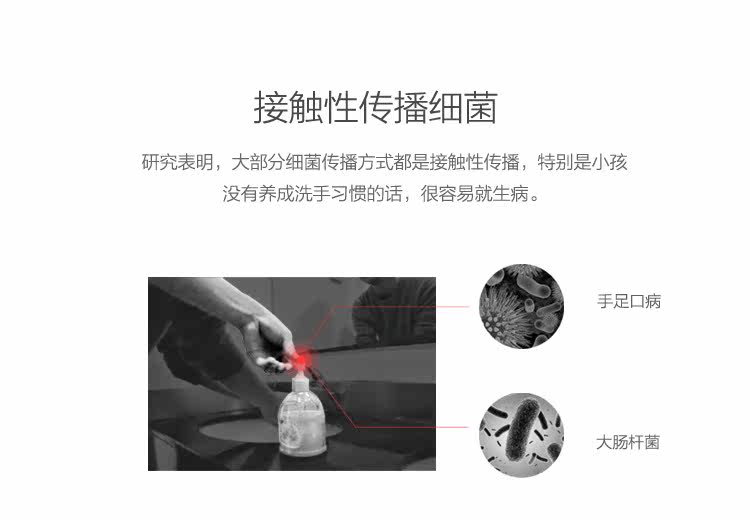 接触性传播细菌

研究表明，大部分细菌传播方式都是接触性传播，特别是小孩没有养成洗手习惯的话，很容易就生病。

手足口病

大肠杆菌