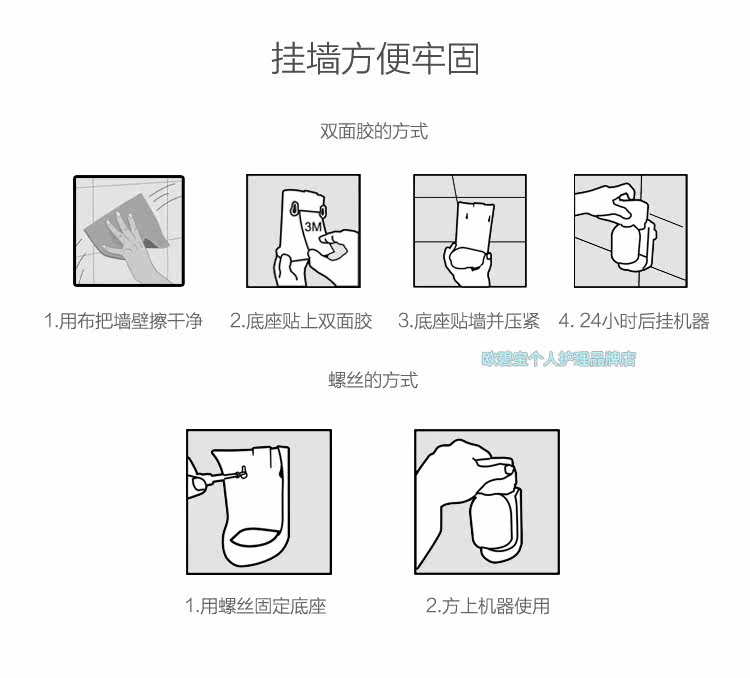 挂墙方便牢固

双面胶的方式

3M

1.用布把墙壁擦干净

2.底座贴上双面胶

3.底座贴墙并压紧

4. 24小时后挂机器

欧碧宝个人护理品牌店

螺丝的方式

1.用螺丝固定底座

2.方上机器使用