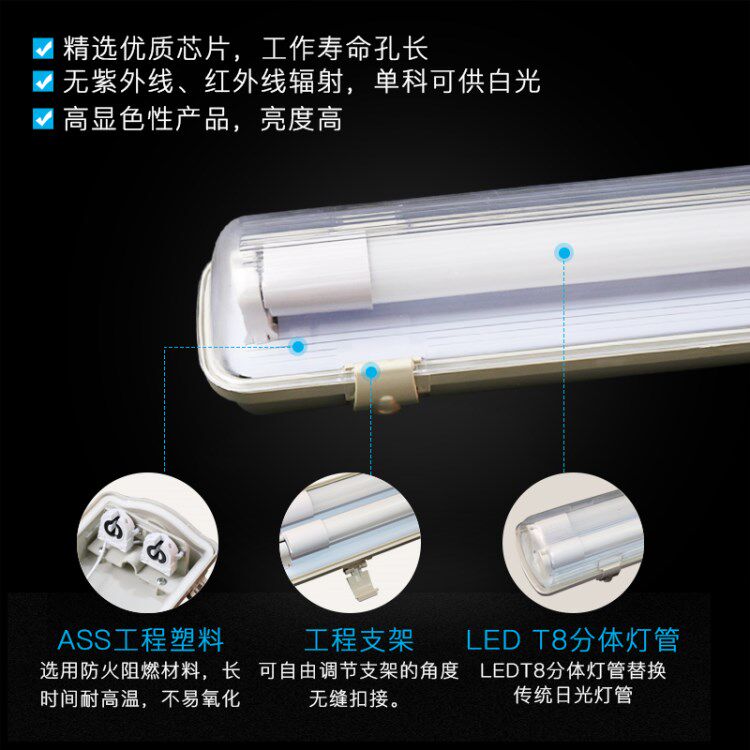 精选优质芯片，工作寿命孔长
无紫外线、红外线辐射，单科可供白光
高显色性产品，亮度高

ASS工程塑料
选用防火阻燃材料，长时间耐高温，不易氧化

工程支架
可自由调节支架的角度无缝扣接。

LED T8分体灯管
LEDT8分体灯管替换传统日光灯管