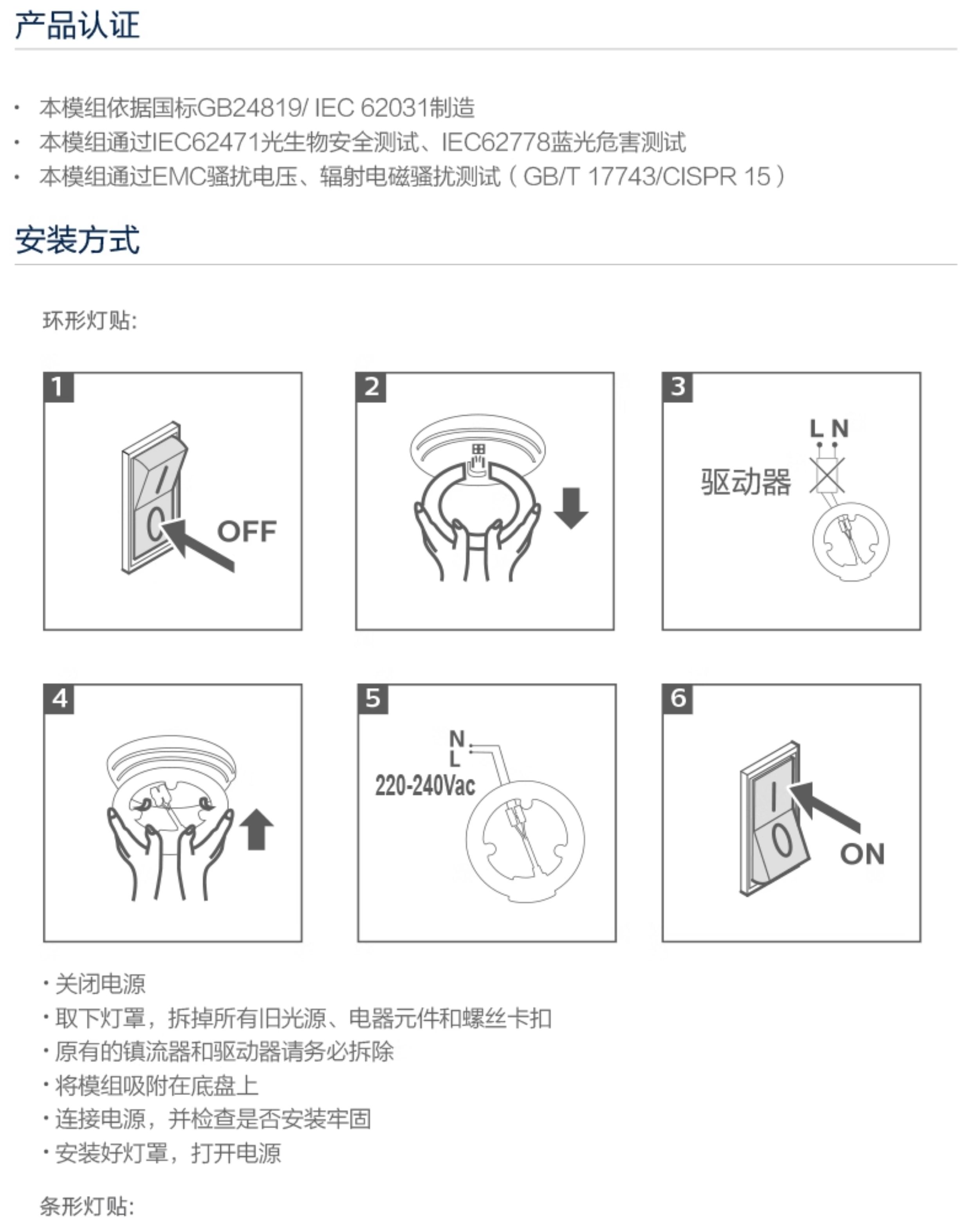 产品认证

· 本模组依据国标GB24819/ IEC 62031制造
· 本模组通过IEC62471光生物安全测试、IEC62778蓝光危害测试
· 本模组通过EMC骚扰电压、辐射电磁骚扰测试（GB/T 17743/CISPR 15）

安装方式

环形灯贴:

1
OFF

2

3
L N
驱动器

4

5
N
L
220-240Vac

6
ON

· 关闭电源
· 取下灯罩，拆掉所有旧光源、电器元件和螺丝卡扣
· 原有的镇流器和驱动器请务必拆除
· 将模组吸附在底盘上
· 连接电源，并检查是否安装牢固
· 安装好灯罩，打开电源

条形灯贴: