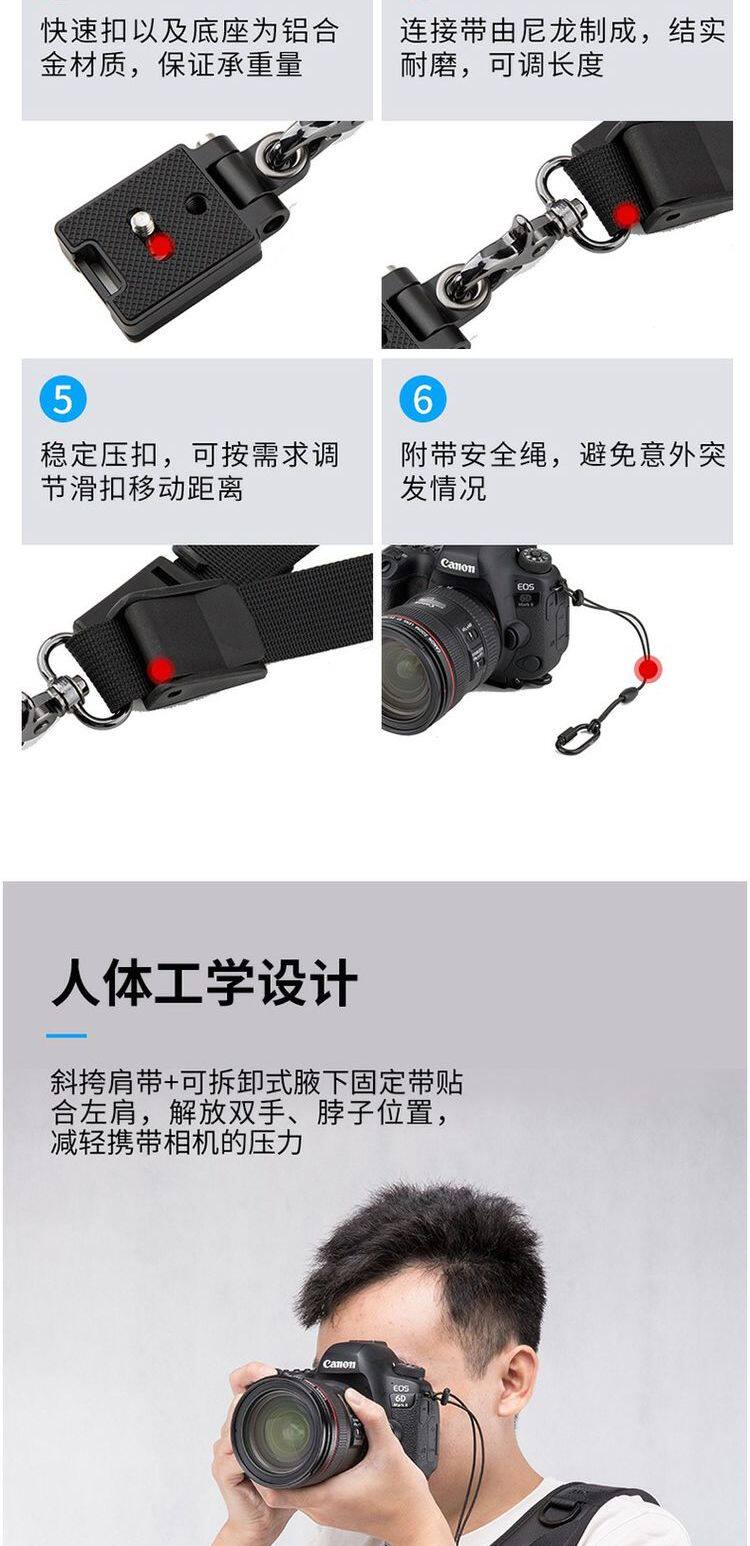 快速扣以及底座为铝合金材质，保证承重量

连接带由尼龙制成，结实耐磨，可调长度

5

稳定压扣，可按需求调节滑扣移动距离

6

附带安全绳，避免意外突发情况

Canon

EOS 6D Mark II

人体工学设计

斜挎肩带+可拆卸式腋下固定带贴合左肩，解放双手、脖子位置，减轻携带相机的压力

Canon

EOS 6D Mark II