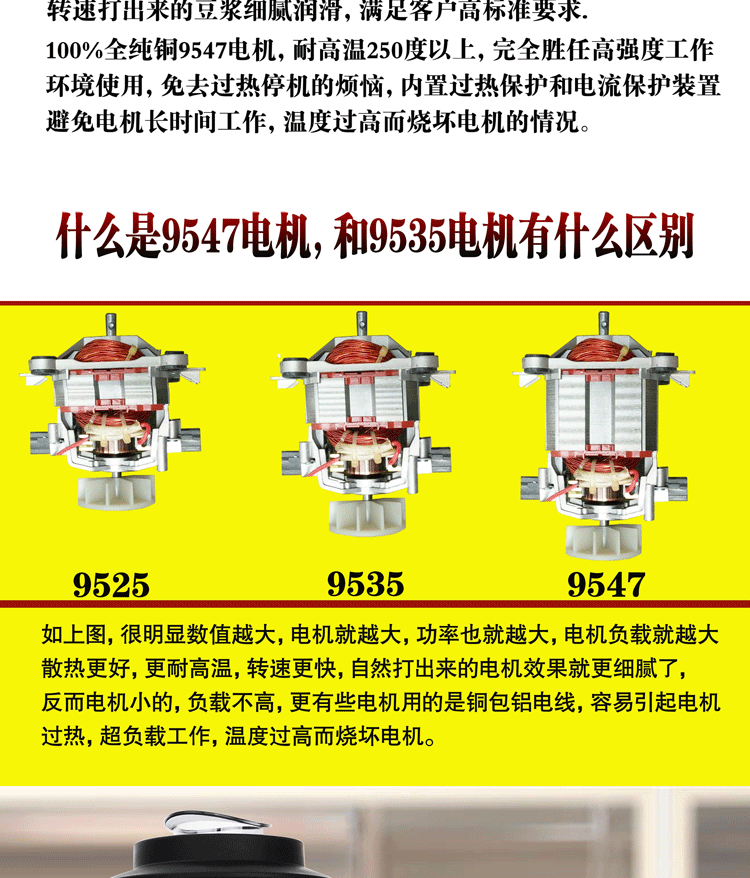 转速打出来的豆浆细腻润滑，满足客户高标准要求.

100%全纯铜9547电机，耐高温250度以上，完全胜任高强度工作环境使用，免去过热停机的烦恼，内置过热保护和电流保护装置避免电机长时间工作，温度过高而烧坏电机的情况。

什么是9547电机，和9535电机有什么区别

9525

9535

9547

如上图，很明显数值越大，电机就越大，功率也就越大，电机负载就越大散热更好，更耐高温，转速更快，自然打出来的电机效果就更细腻了，反而电机小的，负载不高，更有些电机用的是铜包铝电线，容易引起电机过热，超负载工作，温度过高而烧坏电机。