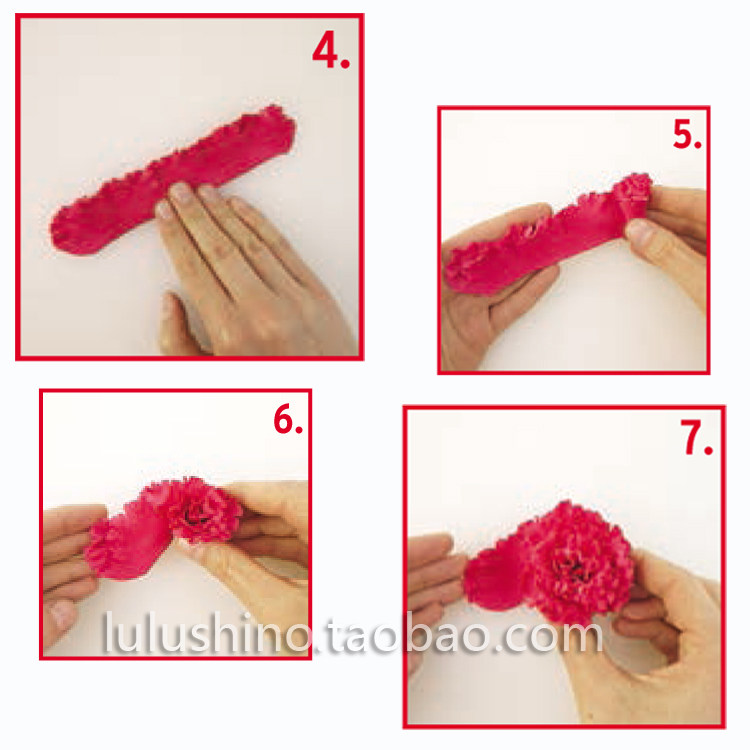 4.

5.

6.

7.

lulushino.taobao.com