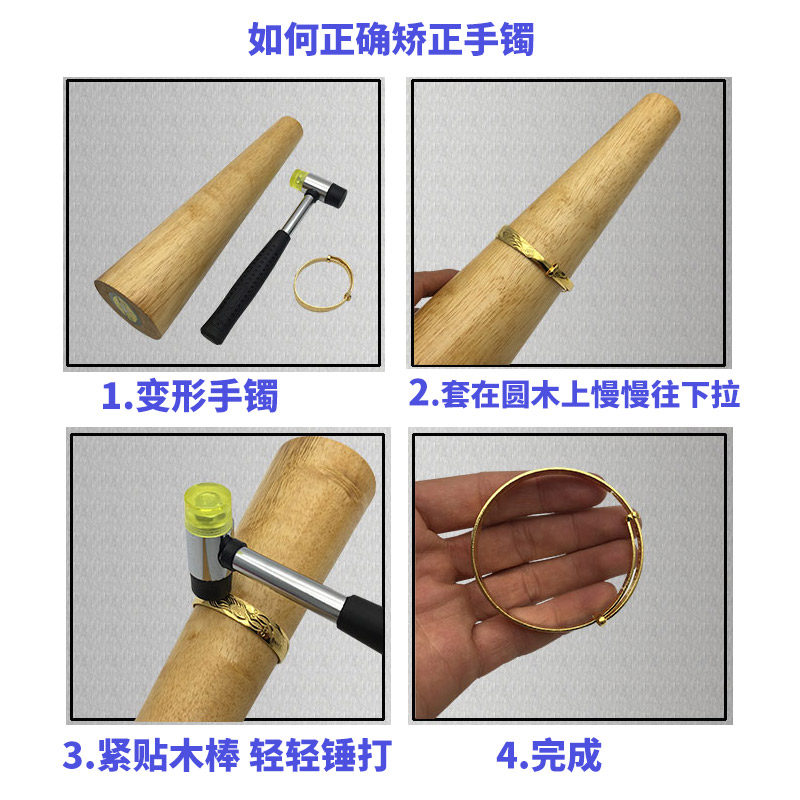 如何正确矫正手镯

1.变形手镯

2.套在圆木上慢慢往下拉

3.紧贴木棒 轻轻锤打

4.完成