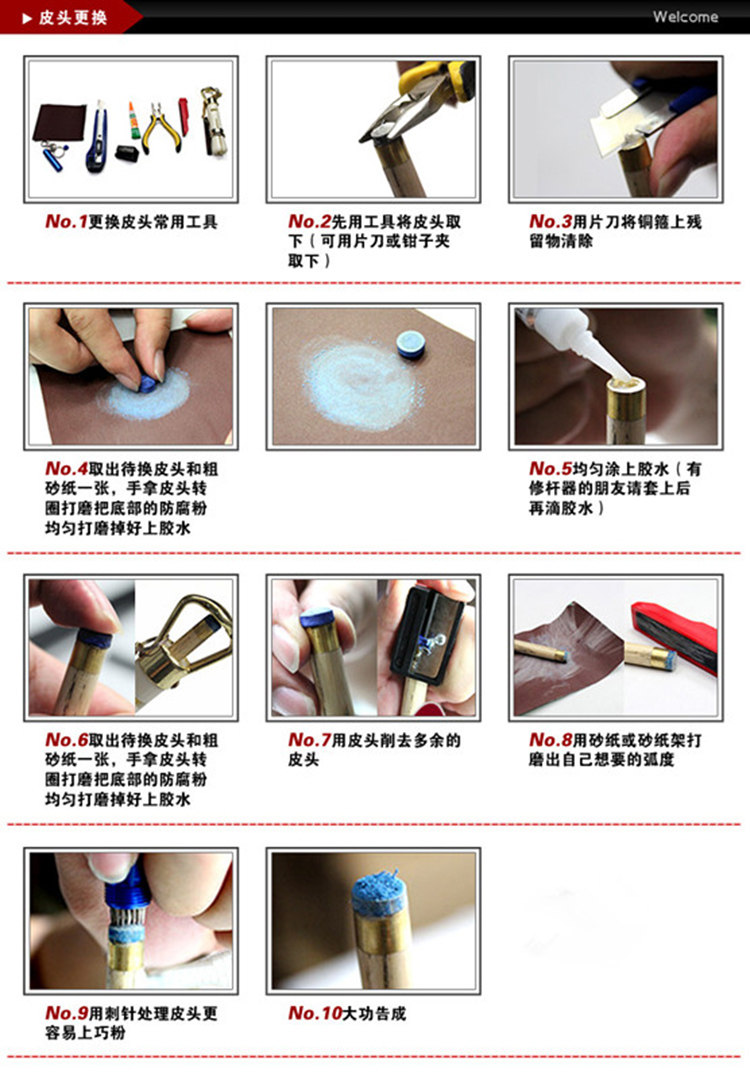 ▶ 皮头更换

Welcome

No.1更换皮头常用工具

No.2先用工具将皮头取下（可用片刀或钳子夹取下）

No.3用片刀将铜箍上残留物清除

No.4取出待换皮头和粗砂纸一张，手拿皮头转圈打磨把底部的防腐粉均匀打磨掉好上胶水

No.5均匀涂上胶水（有修杆器的朋友请套上后再滴胶水）

No.6取出待换皮头和粗砂纸一张，手拿皮头转圈打磨把底部的防腐粉均匀打磨掉好上胶水

No.7用皮头削去多余的皮头

No.8用砂纸或砂纸架打磨出自己想要的弧度

No.9用刺针处理皮头更容易上巧粉

No.10大功告成