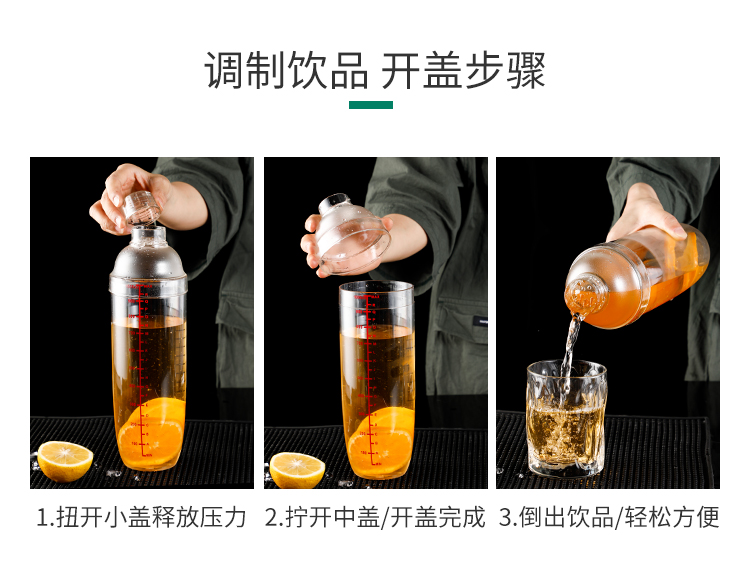 调制饮品 开盖步骤

1.扭开小盖释放压力

2.拧开中盖/开盖完成

3.倒出饮品/轻松方便