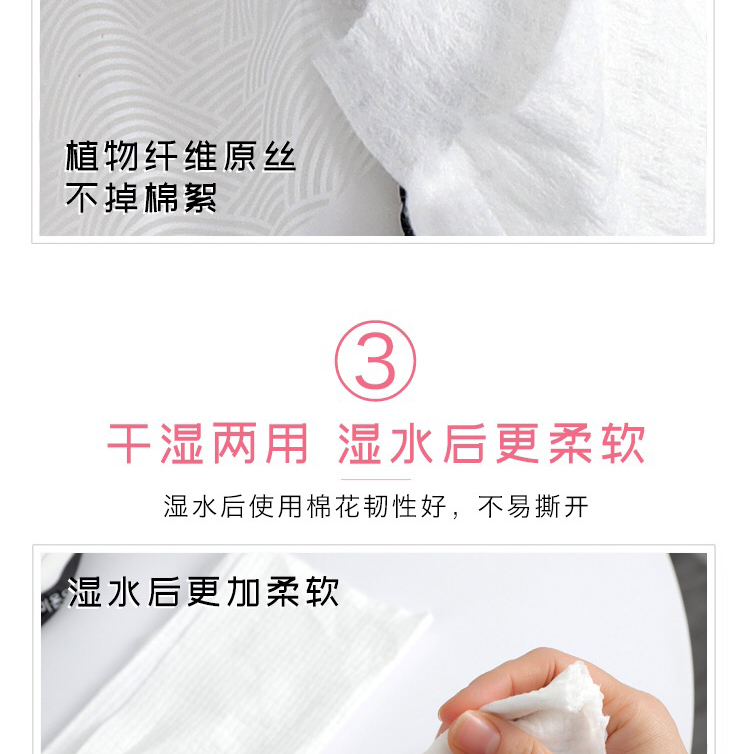 植物纤维原丝
不掉棉絮

③

干湿两用 湿水后更柔软

湿水后使用棉花韧性好，不易撕开

湿水后更加柔软