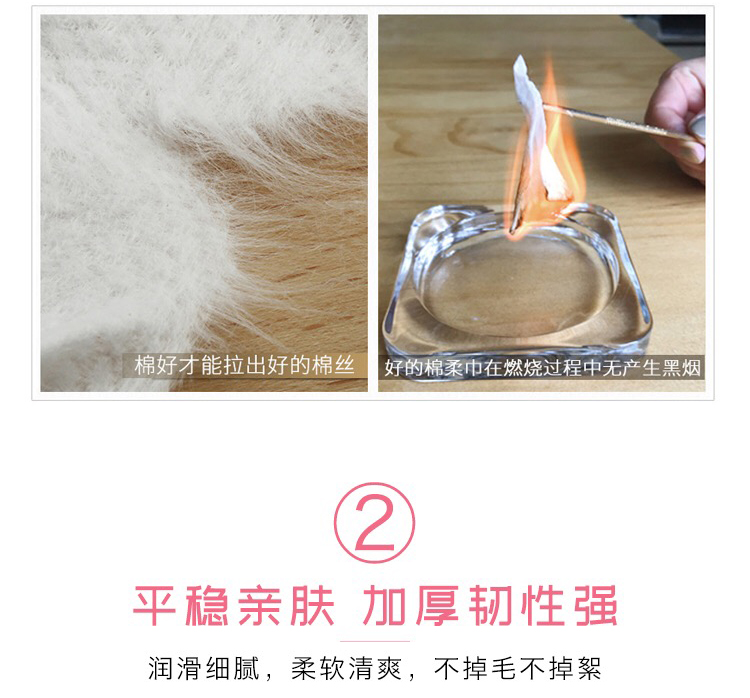 棉好才能拉出好的棉丝

好的棉柔巾在燃烧过程中无产生黑烟

②

平稳亲肤 加厚韧性强

润滑细腻，柔软清爽，不掉毛不掉絮