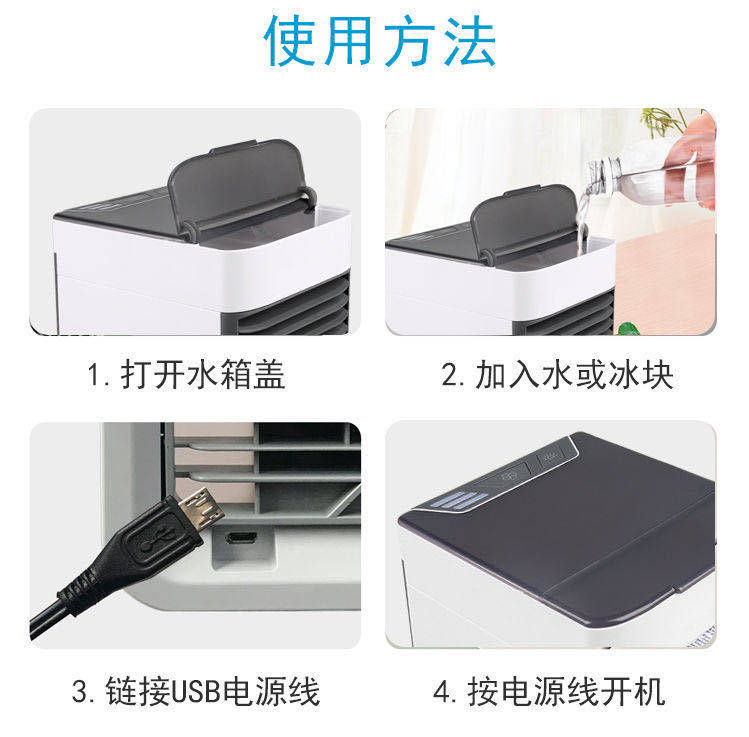 使用方法

1. 打开水箱盖

2. 加入水或冰块

3. 链接USB电源线

4. 按电源线开机