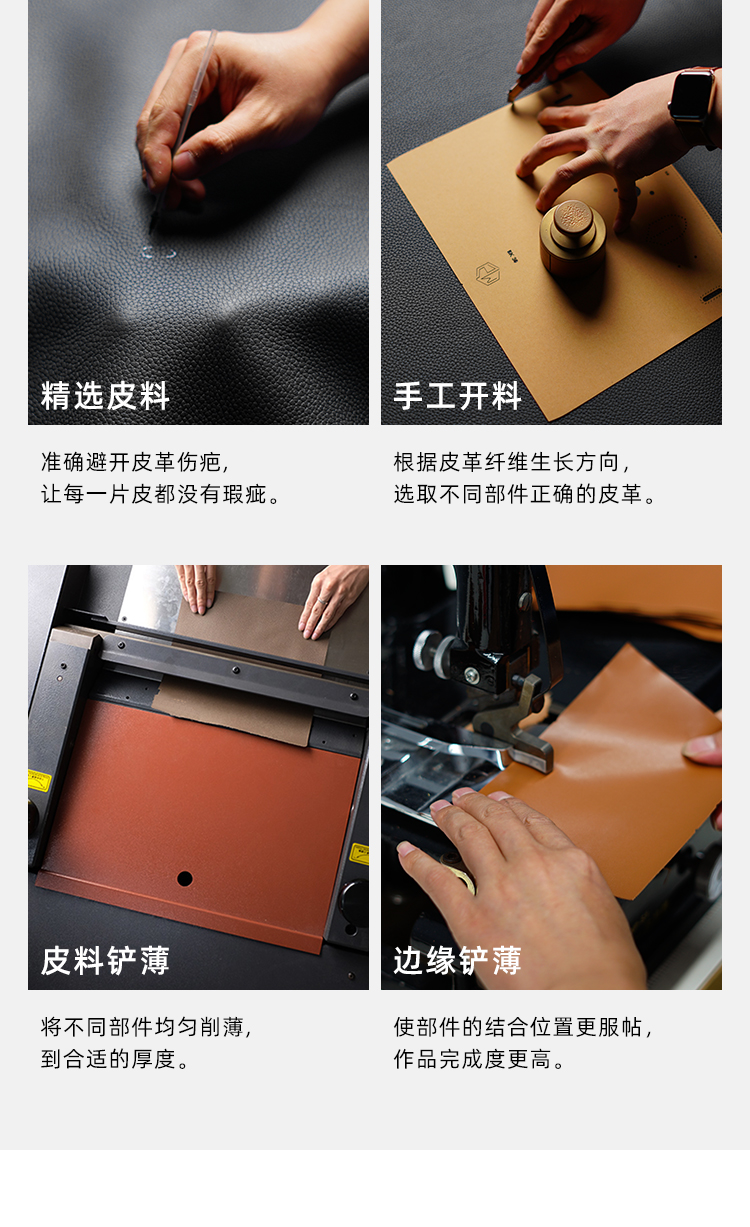 精选皮料

准确避开皮革伤疤，
让每一片皮都没有瑕疵。

手工开料

根据皮革纤维生长方向，
选取不同部件正确的皮革。

皮料铲薄

将不同部件均匀削薄，
到合适的厚度。

边缘铲薄

使部件的结合位置更服帖，
作品完成度更高。