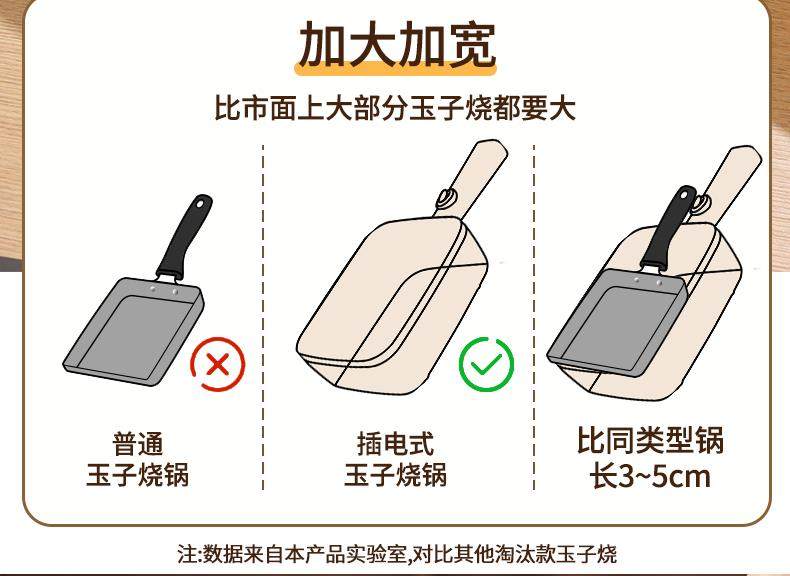 加大加宽

比市面上大部分玉子烧都要大

普通
玉子烧锅

插电式
玉子烧锅

比同类型锅
长3~5cm

注:数据来自本产品实验室,对比其他淘汰款玉子烧