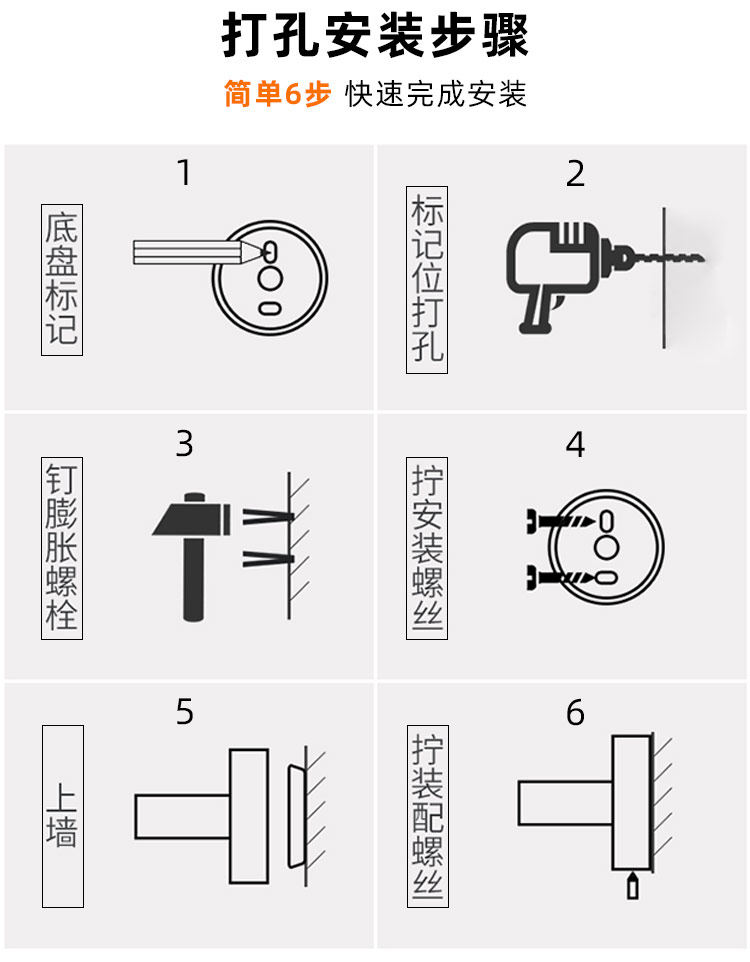 打孔安装步骤

简单6步 快速完成安装

1

底盘标记

2

标记位打孔

3

钉膨胀螺栓

4

拧安装螺丝

5

上墙

6

拧装配螺丝