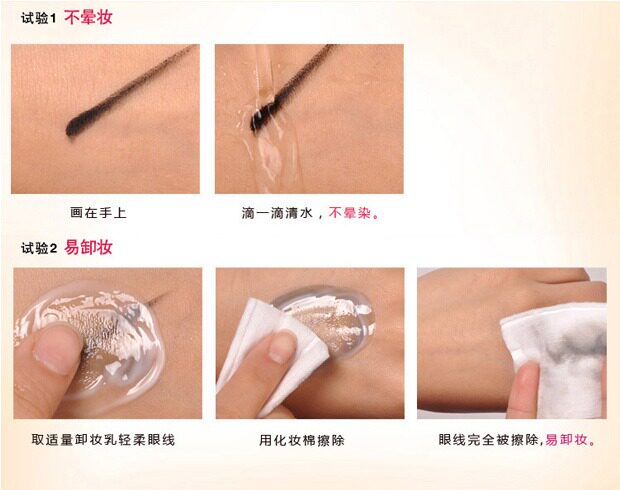 试验1 不晕妆

画在手上

滴一滴清水，不晕染。

试验2 易卸妆

取适量卸妆乳轻柔眼线

用化妆棉擦除

眼线完全被擦除,易卸妆。