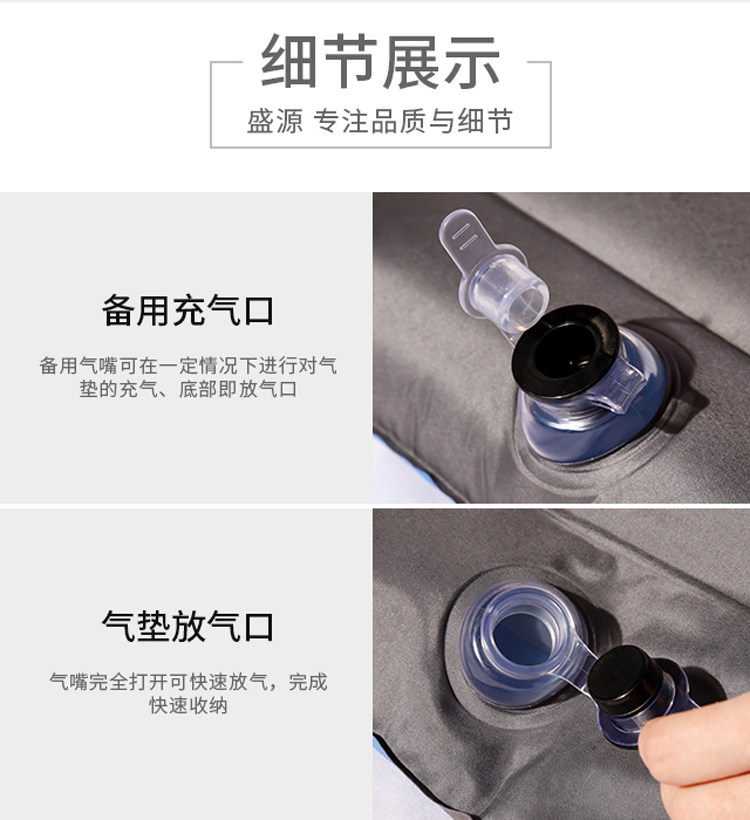 细节展示

盛源 专注品质与细节

备用充气口

备用气嘴可在一定情况下进行对气垫的充气、底部即放气口

气垫放气口

气嘴完全打开可快速放气，完成快速收纳