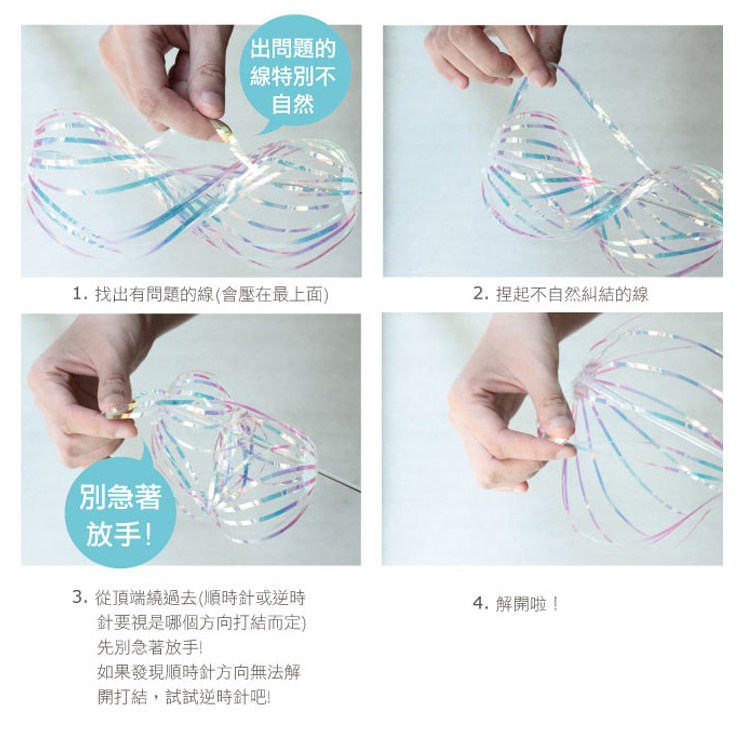 出問題的線特別不自然

1. 找出有問題的線(會壓在最上面)

2. 捏起不自然糾結的線

別急著放手!

3. 從頂端繞過去(順時針或逆時針要視是哪個方向打結而定)
先別急著放手!
如果發現順時針方向無法解開打結，試試逆時針吧!

4. 解開啦！