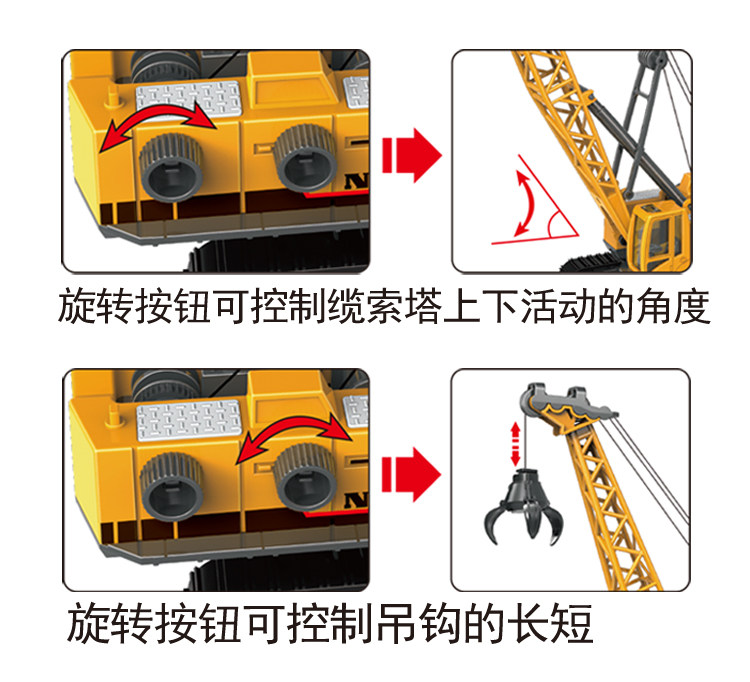 旋转按钮可控制缆索塔上下活动的角度

旋转按钮可控制吊钩的长短