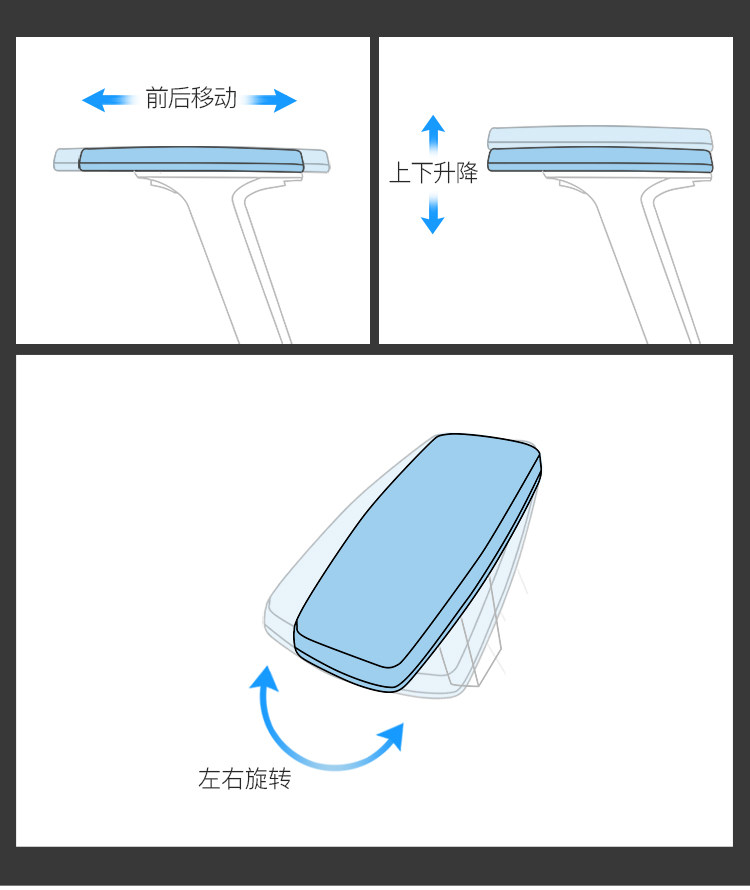 前后移动

上下升降

左右旋转