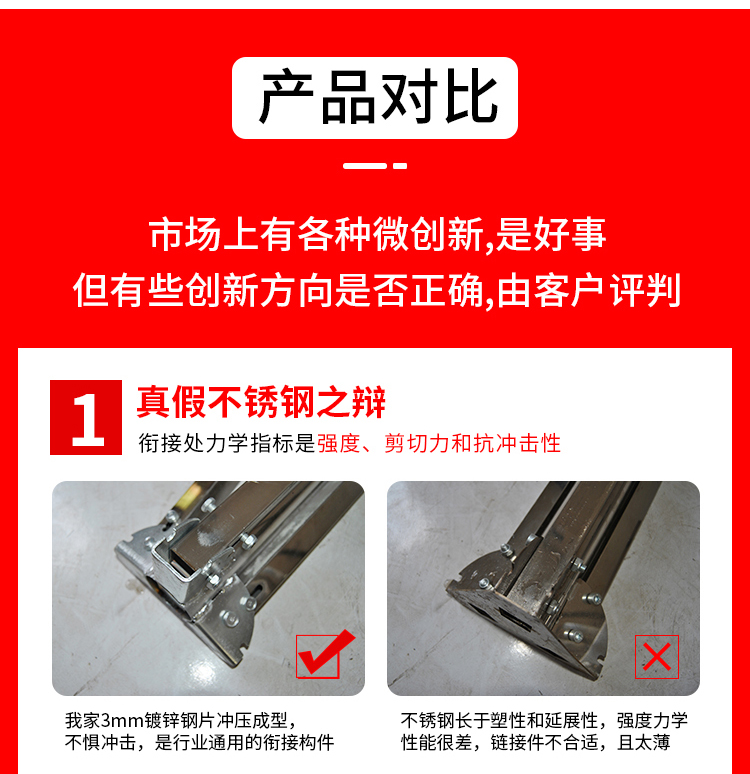 产品对比

市场上有各种微创新,是好事
但有些创新方向是否正确,由客户评判

1 真假不锈钢之辩
衔接处力学指标是强度、剪切力和抗冲击性

我家3mm镀锌钢片冲压成型，不惧冲击，是行业通用的衔接构件

不锈钢长于塑性和延展性，强度力学性能很差，链接件不合适，且太薄