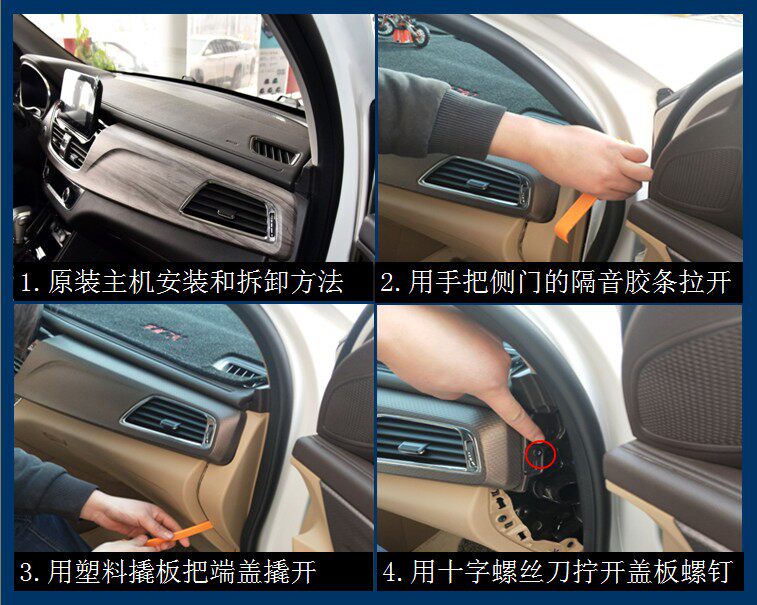 1. 原装主机安装和拆卸方法

2. 用手把侧门的隔音胶条拉开

3. 用塑料撬板把端盖撬开

4. 用十字螺丝刀拧开盖板螺钉