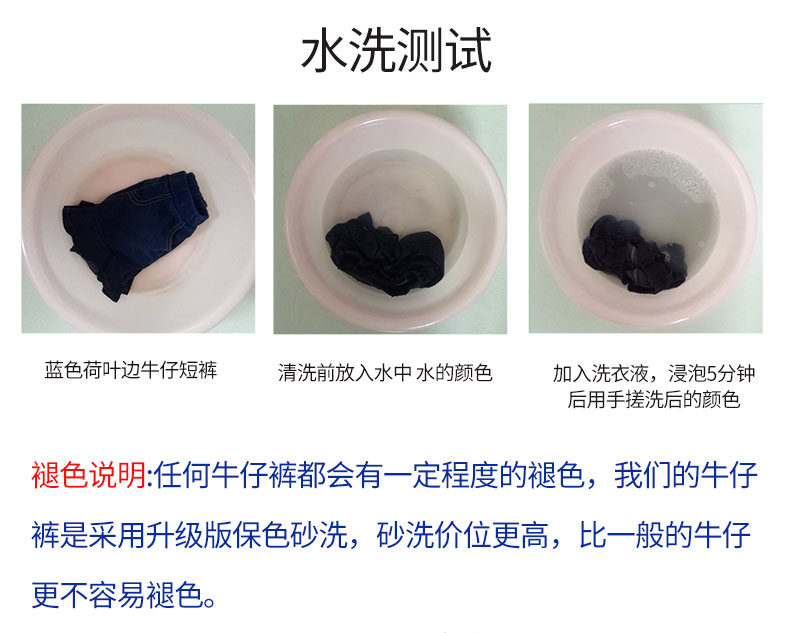 水洗测试

蓝色荷叶边牛仔短裤

清洗前放入水中 水的颜色

加入洗衣液，浸泡5分钟后用手搓洗后的颜色

褪色说明:任何牛仔裤都会有一定程度的褪色，我们的牛仔裤是采用升级版保色砂洗，砂洗价位更高，比一般的牛仔更不容易褪色。