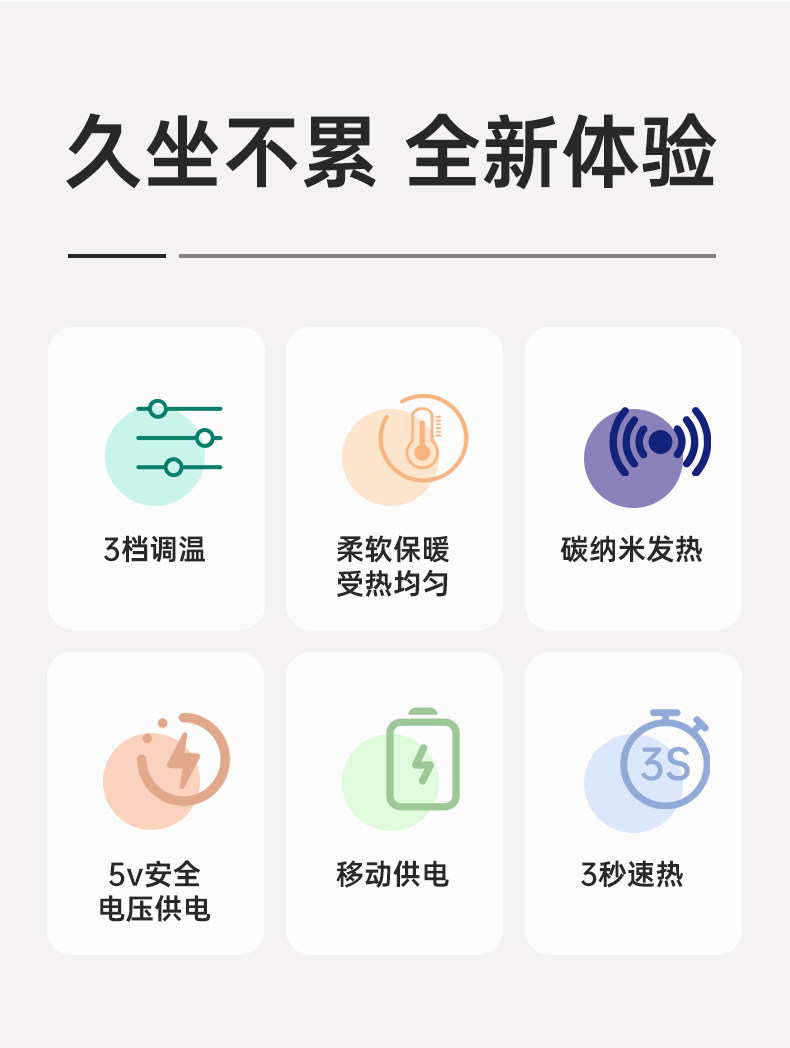 久坐不累 全新体验

3档调温

柔软保暖
受热均匀

碳纳米发热

5v安全
电压供电

移动供电

3S

3秒速热