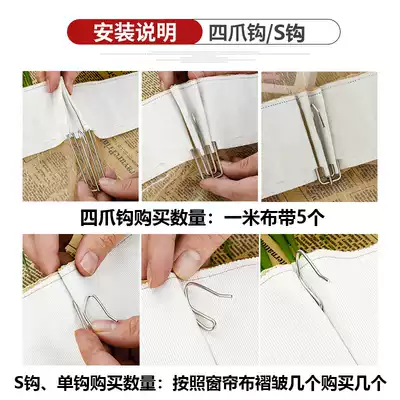 安装说明 四爪钩/S钩

四爪钩购买数量：一米布带5个

S钩、单钩购买数量：按照窗帘布褶皱几个购买几个