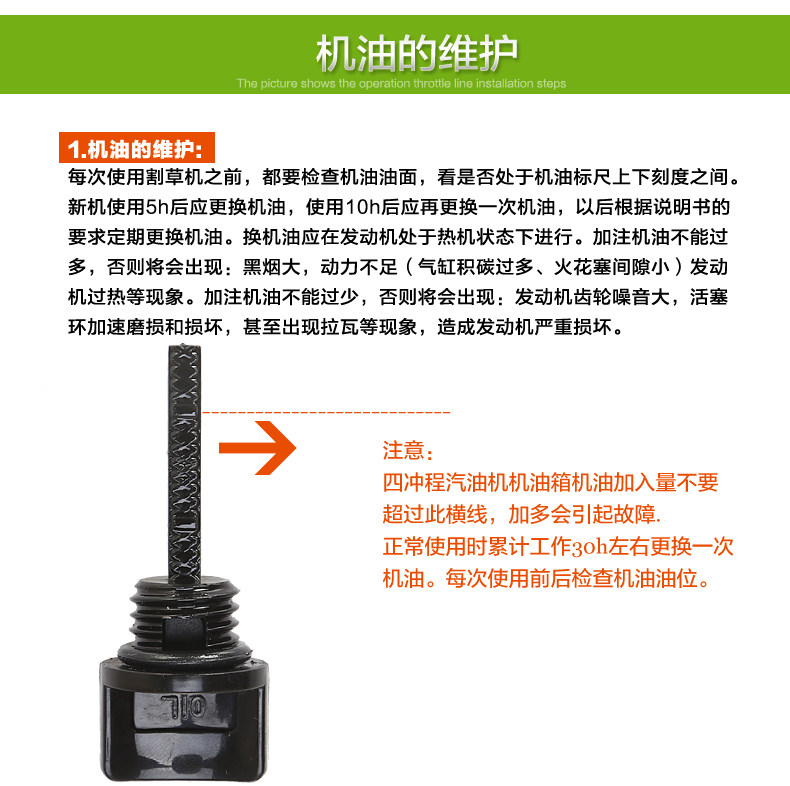 机油的维护
The picture shows the operation throttle line installation steps

1.机油的维护:
每次使用割草机之前，都要检查机油油面，看是否处于机油标尺上下刻度之间。新机使用5h后应更换机油，使用10h后应再更换一次机油，以后根据说明书的要求定期更换机油。换机油应在发动机处于热机状态下进行。加注机油不能过多，否则将会出现：黑烟大，动力不足（气缸积碳过多、火花塞间隙小）发动机过热等现象。加注机油不能过少，否则将会出现：发动机齿轮噪音大，活塞环加速磨损和损坏，甚至出现拉瓦等现象，造成发动机严重损坏。

注意：
四冲程汽油机机油箱机油加入量不要超过此横线，加多会引起故障.
正常使用时累计工作30h左右更换一次机油。每次使用前后检查机油油位。

OIL