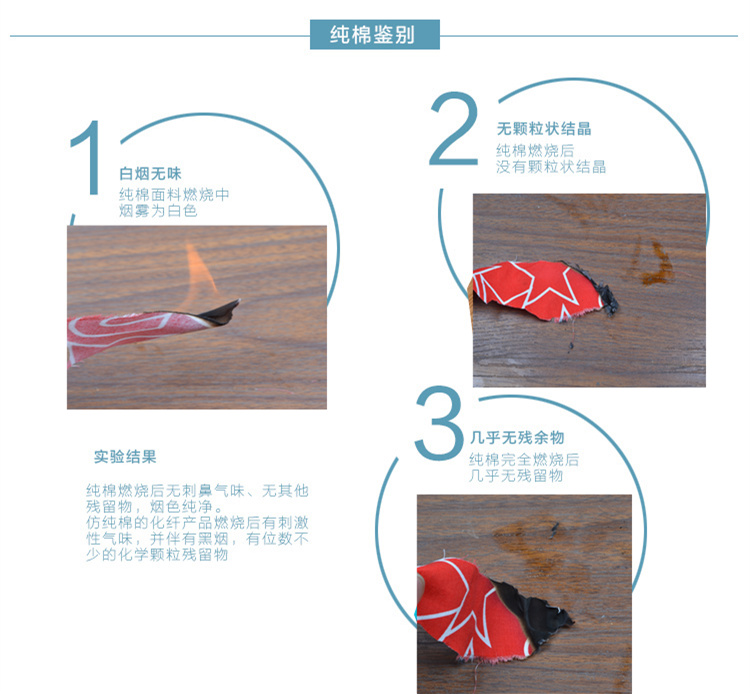 纯棉鉴别

1
白烟无味
纯棉面料燃烧中
烟雾为白色

2
无颗粒状结晶
纯棉燃烧后
没有颗粒状结晶

3
几乎无残余物
纯棉完全燃烧后
几乎无残留物

实验结果

纯棉燃烧后无刺鼻气味、无其他残留物，烟色纯净。
仿纯棉的化纤产品燃烧后有刺激性气味，并伴有黑烟，有位数不少的化学颗粒残留物