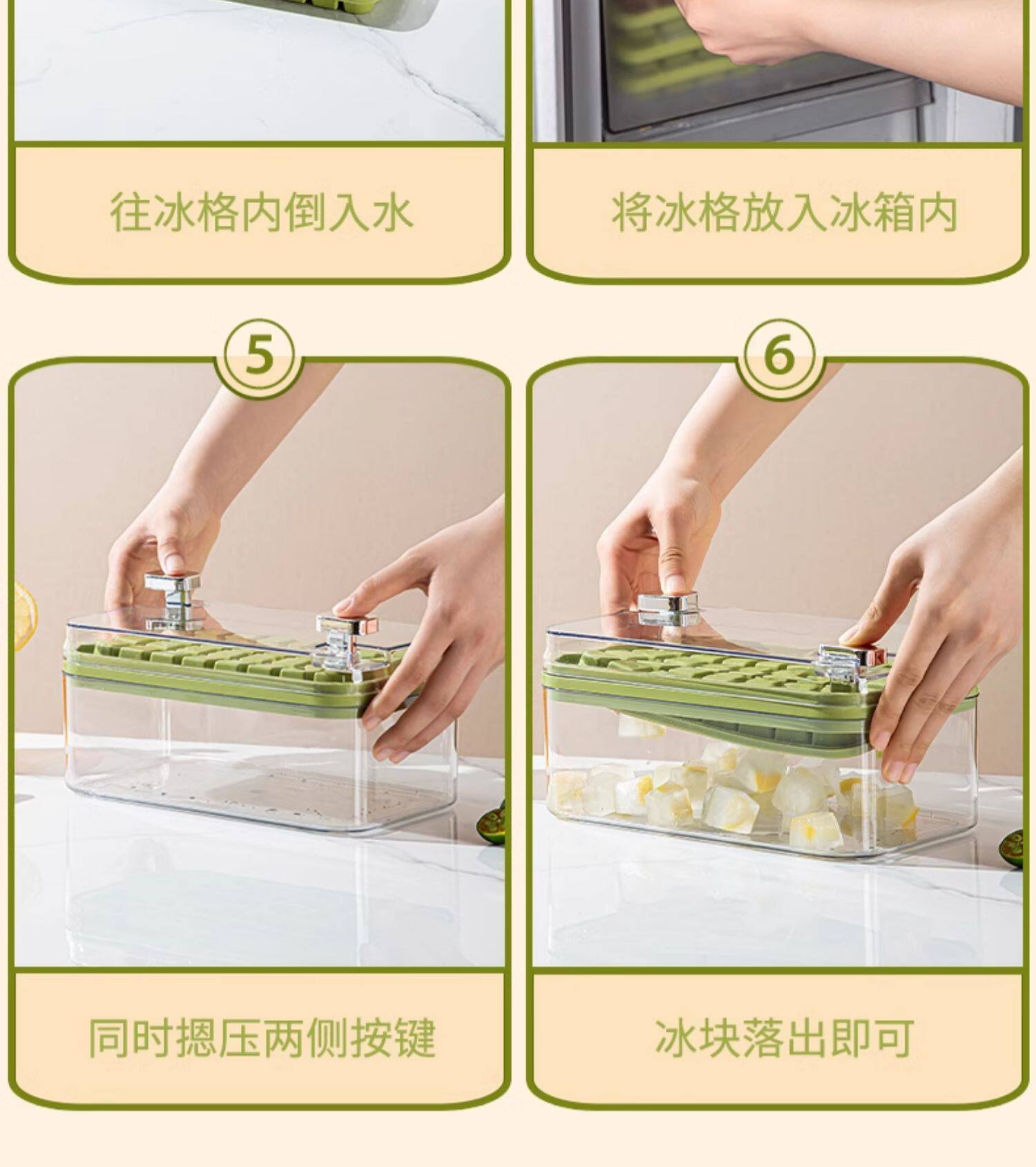 往冰格内倒入水

将冰格放入冰箱内

5

6

同时摁压两侧按键

冰块落出即可