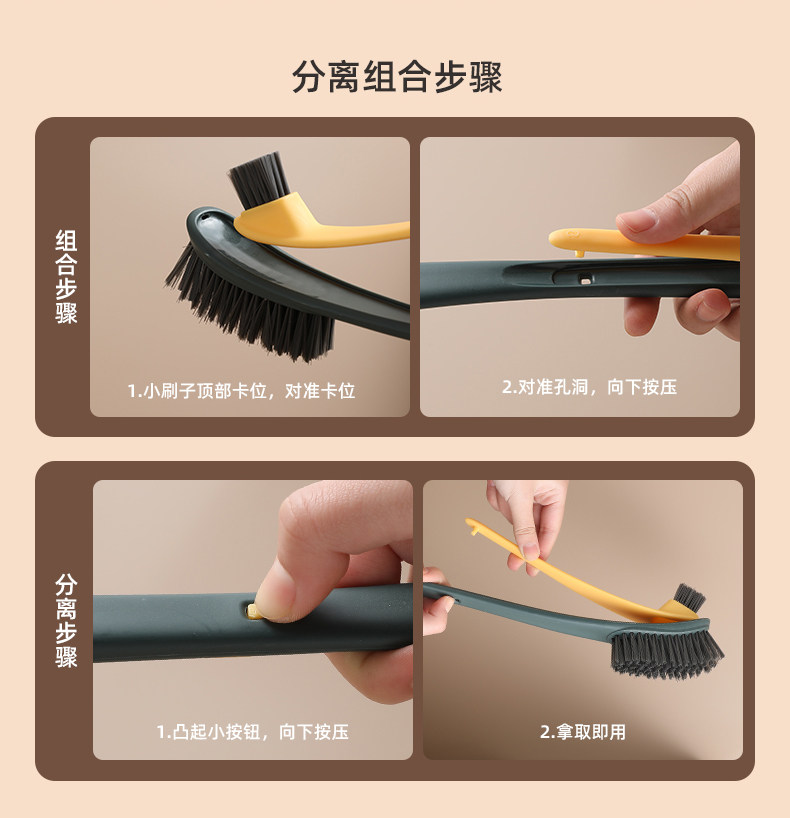 分离组合步骤

组合步骤

1.小刷子顶部卡位，对准卡位

2.对准孔洞，向下按压

分离步骤

1.凸起小按钮，向下按压

2.拿取即用