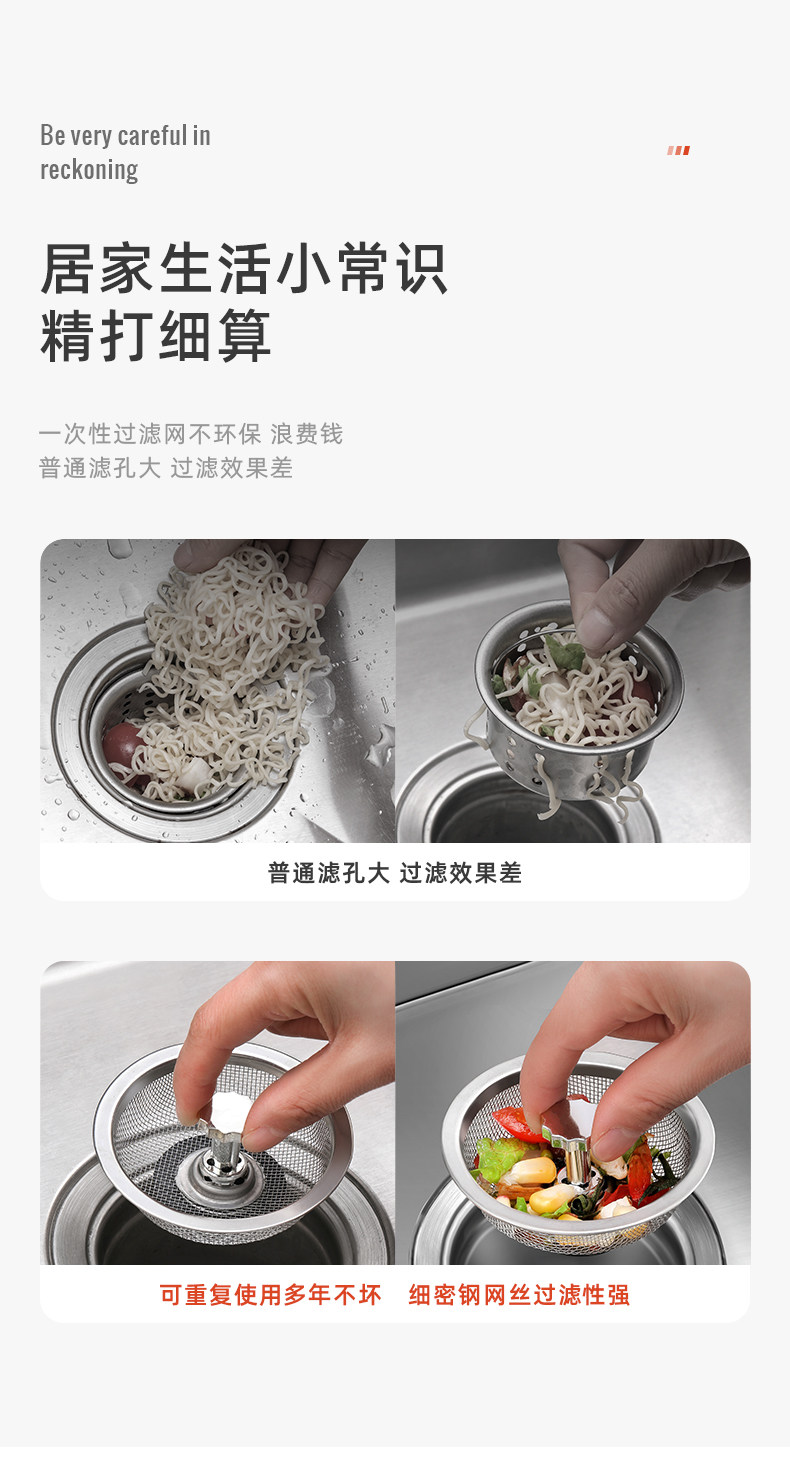 Be very careful in reckoning

居家生活小常识
精打细算

一次性过滤网不环保 浪费钱
普通滤孔大 过滤效果差

普通滤孔大 过滤效果差

可重复使用多年不坏　细密钢网丝过滤性强