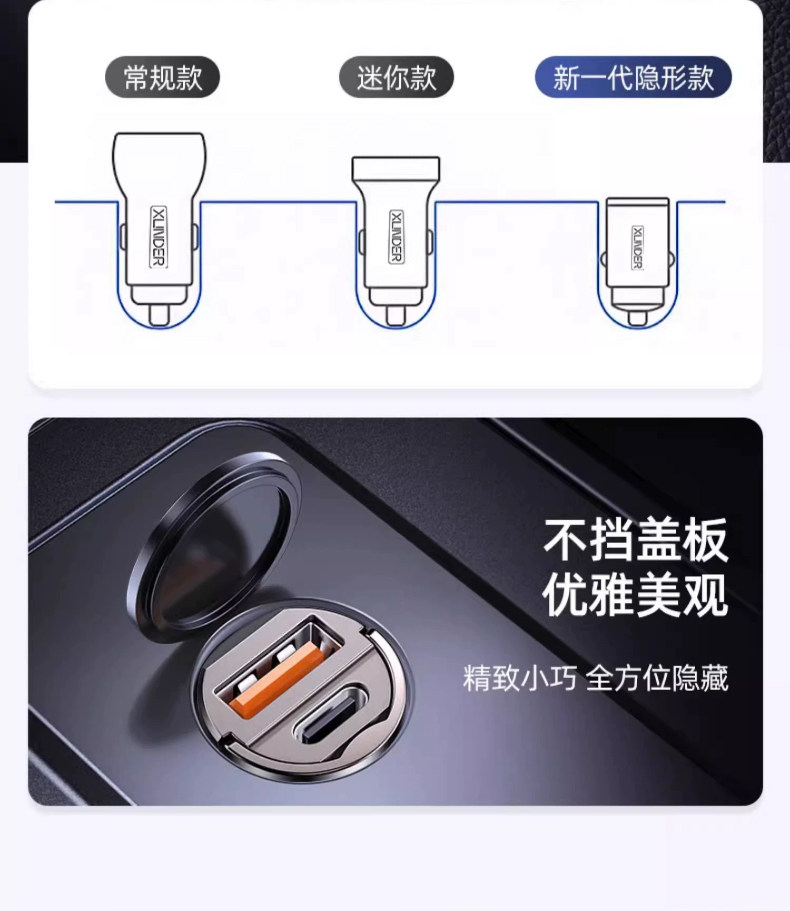 常规款
迷你款
新一代隐形款
XLINDER
XLINDER
XLINDER

不挡盖板
优雅美观
精致小巧 全方位隐藏