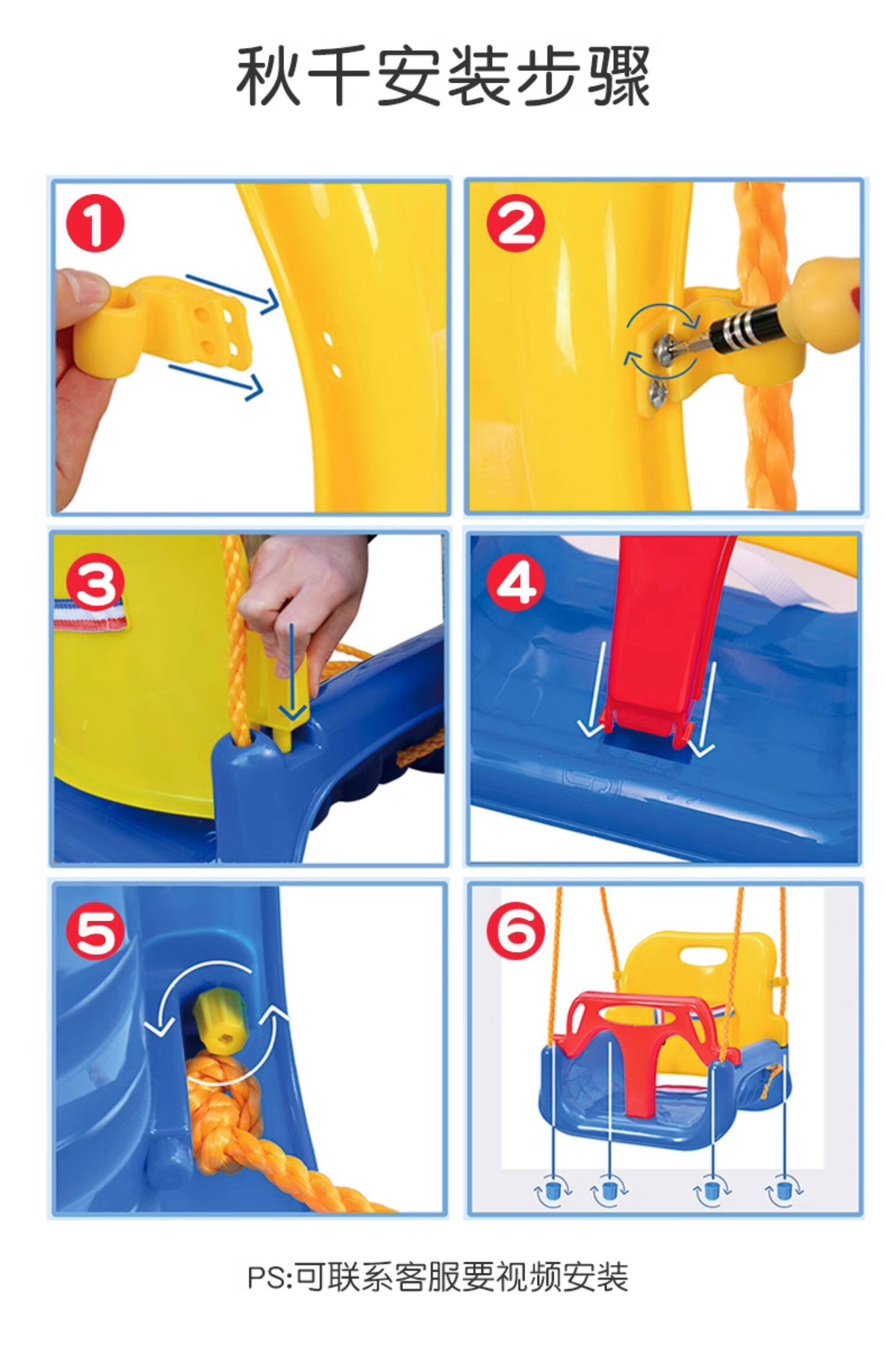 秋千安装步骤

1

2

3

4

5

6

PS:可联系客服要视频安装