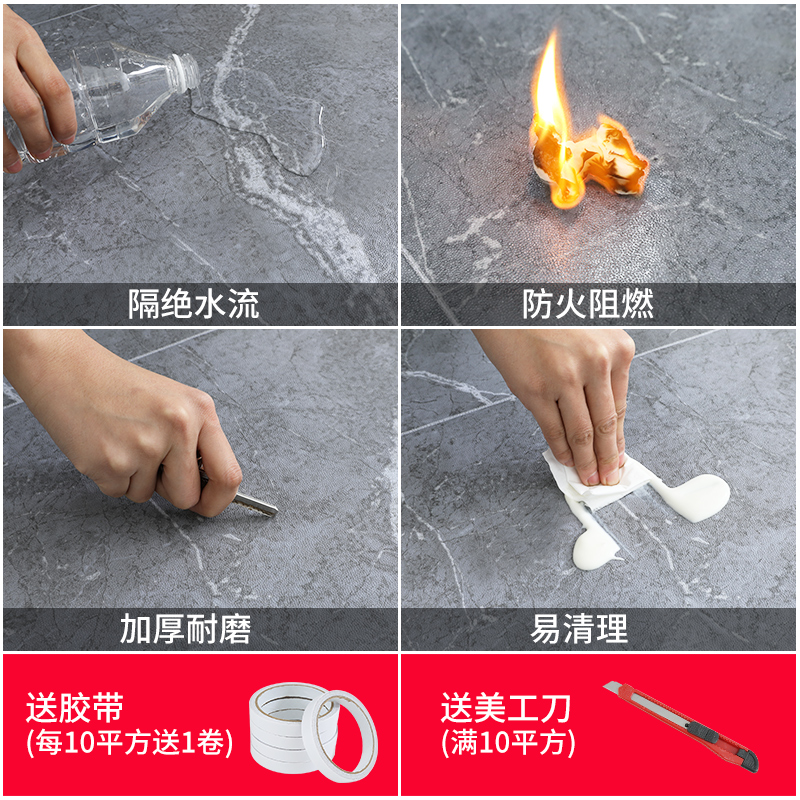 隔绝水流

防火阻燃

加厚耐磨

易清理

送胶带
(每10平方送1卷)

送美工刀
(满10平方)