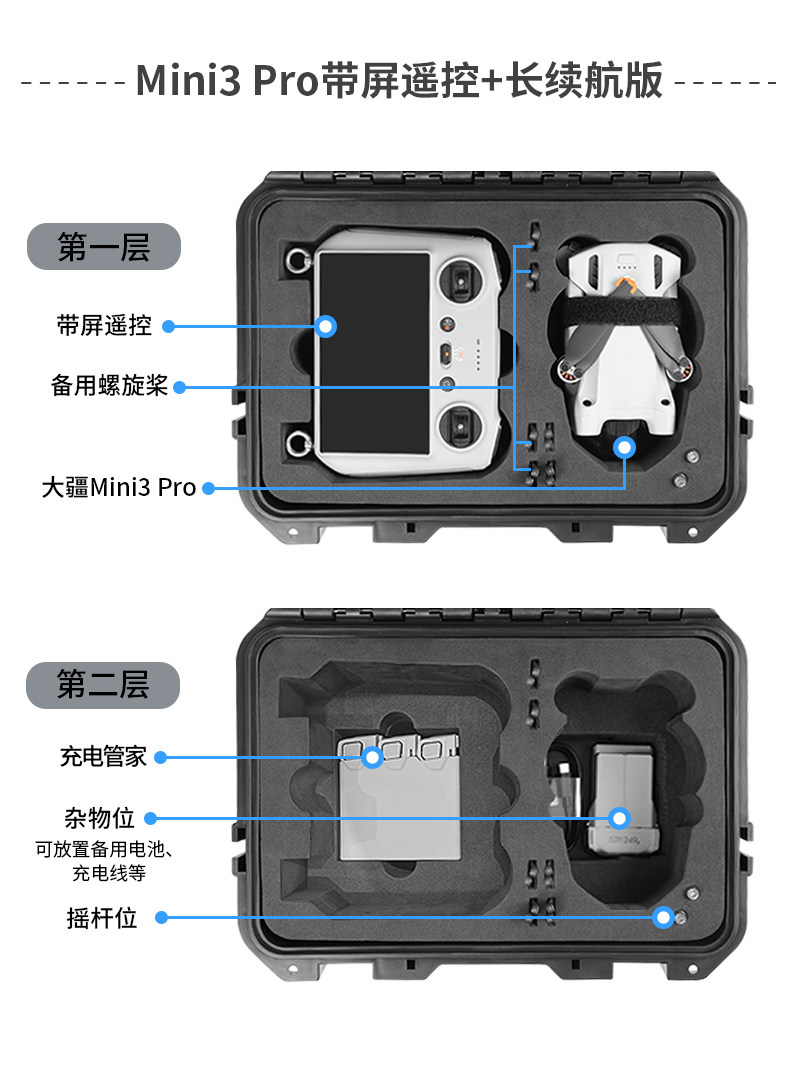 Mini3 Pro带屏遥控+长续航版

第一层

带屏遥控

备用螺旋桨

大疆Mini3 Pro

第二层

充电管家

杂物位
可放置备用电池、充电线等

摇杆位