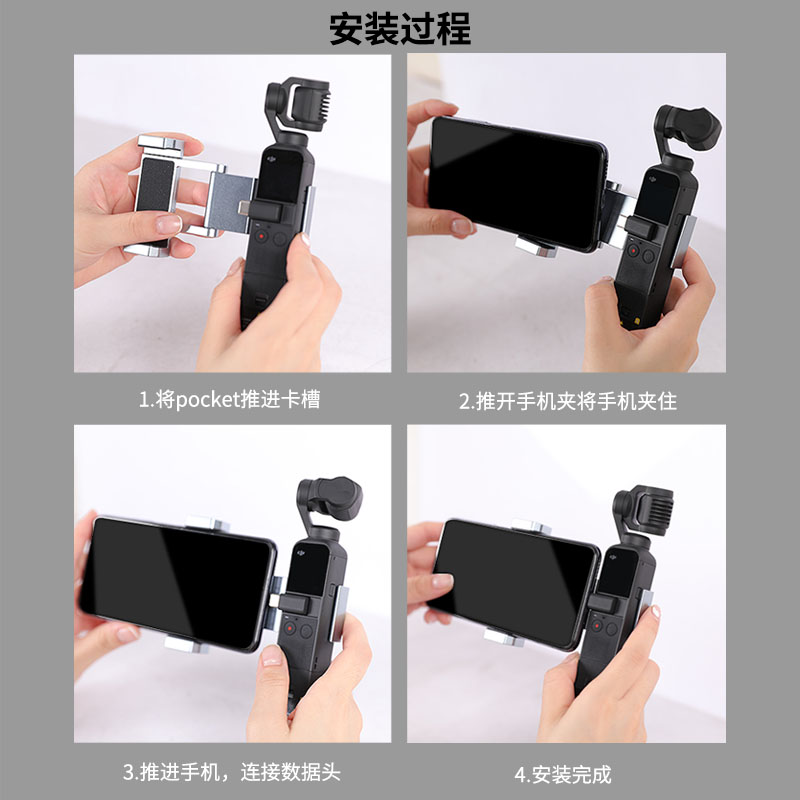 安装过程

1.将pocket推进卡槽

2.推开手机夹将手机夹住

3.推进手机，连接数据头

4.安装完成