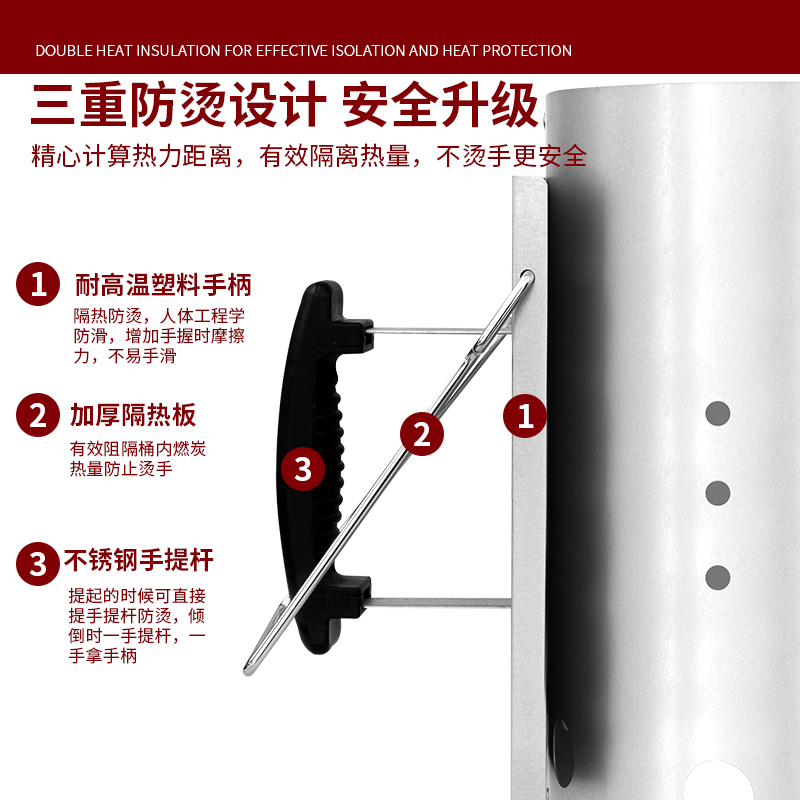 DOUBLE HEAT INSULATION FOR EFFECTIVE ISOLATION AND HEAT PROTECTION

三重防烫设计 安全升级

精心计算热力距离，有效隔离热量，不烫手更安全

1 耐高温塑料手柄

隔热防烫，人体工程学防滑，增加手握时摩擦力，不易手滑

2 加厚隔热板

有效阻隔桶内燃炭热量防止烫手

3 不锈钢手提杆

提起的时候可直接提手提杆防烫，倾倒时一手提杆，一手拿手柄

3

2

1