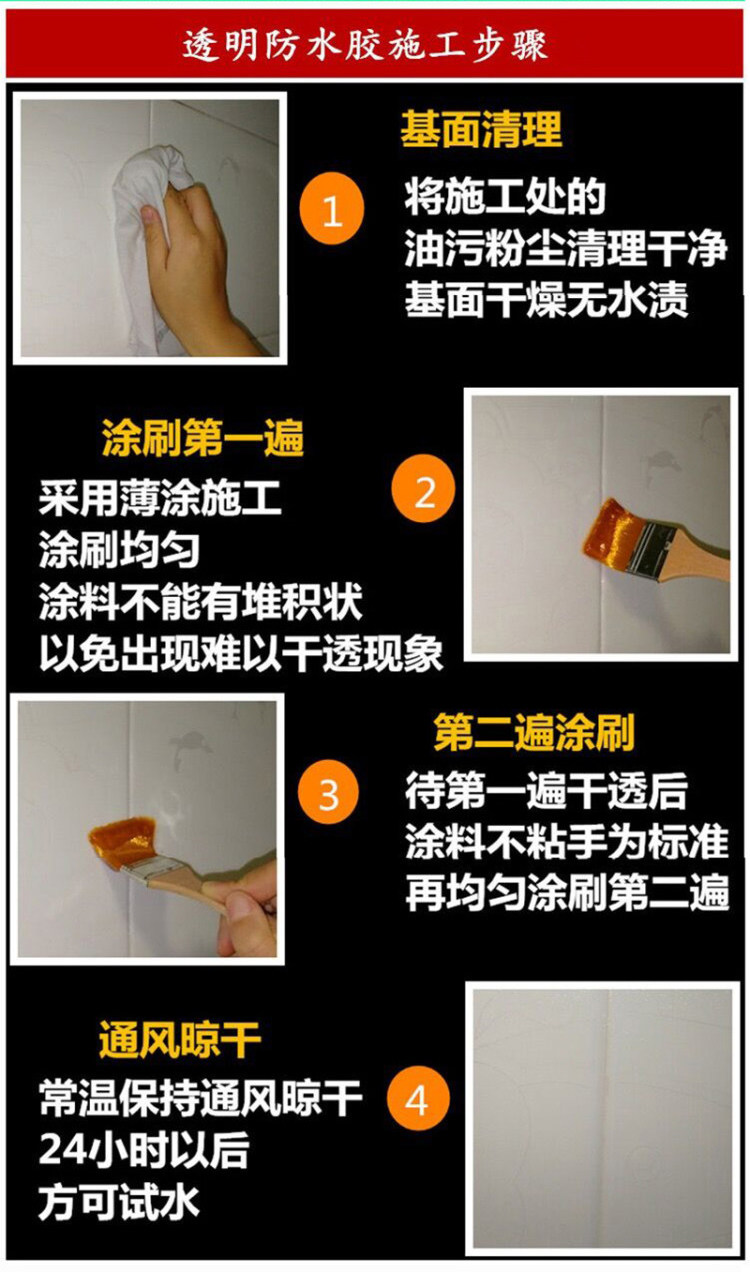 透明防水胶施工步骤

1

基面清理

将施工处的
油污粉尘清理干净
基面干燥无水渍

涂刷第一遍

采用薄涂施工
涂刷均匀
涂料不能有堆积状
以免出现难以干透现象

2

3

第二遍涂刷

待第一遍干透后
涂料不粘手为标准
再均匀涂刷第二遍

通风晾干

常温保持通风晾干
24小时以后
方可试水

4