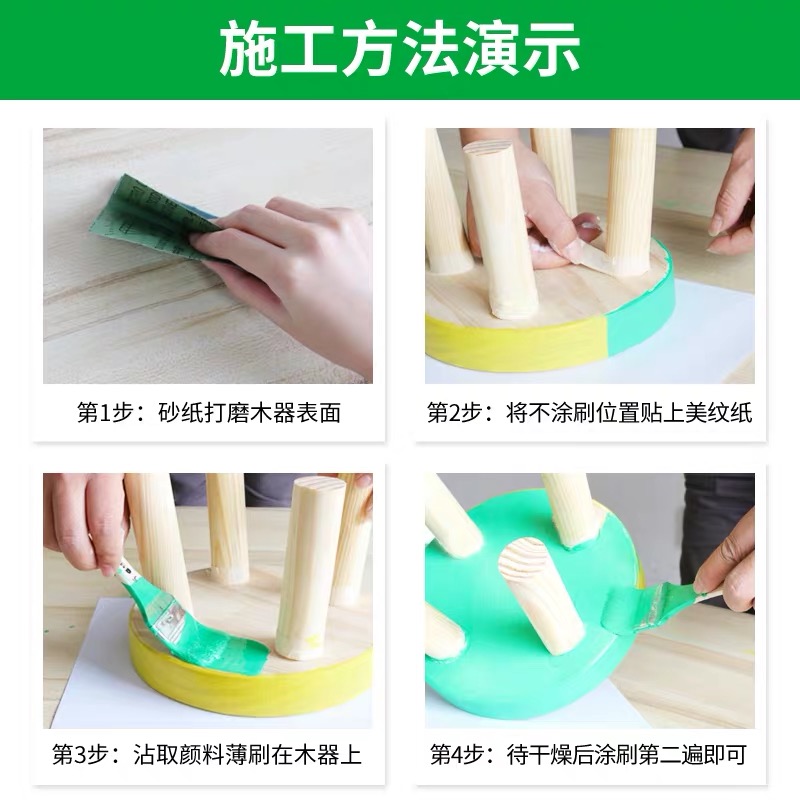 施工方法演示

第1步：砂纸打磨木器表面

第2步：将不涂刷位置贴上美纹纸

第3步：沾取颜料薄刷在木器上

第4步：待干燥后涂刷第二遍即可