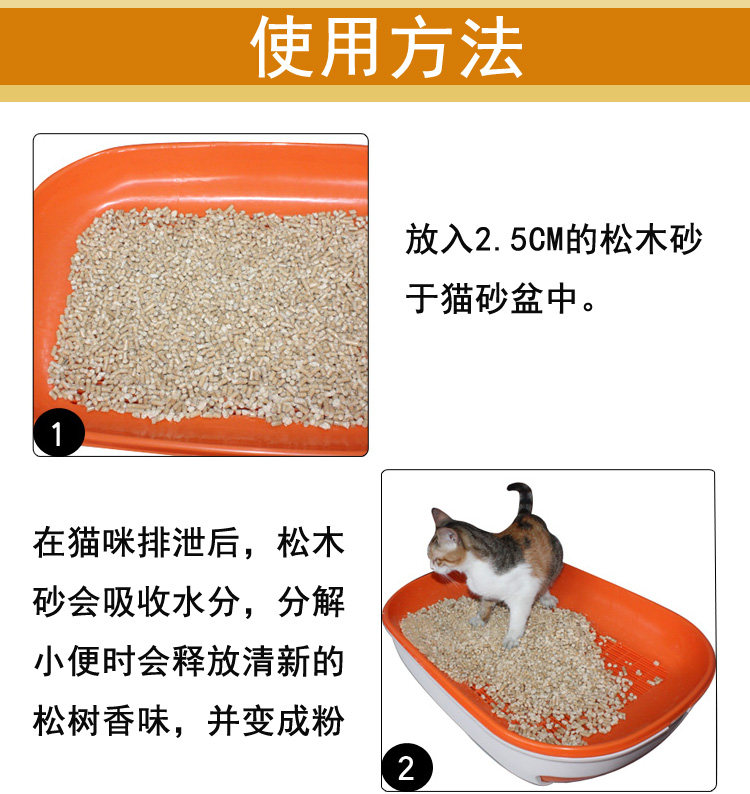 使用方法

1

放入2.5CM的松木砂于猫砂盆中。

在猫咪排泄后，松木砂会吸收水分，分解小便时会释放清新的松树香味，并变成粉

2