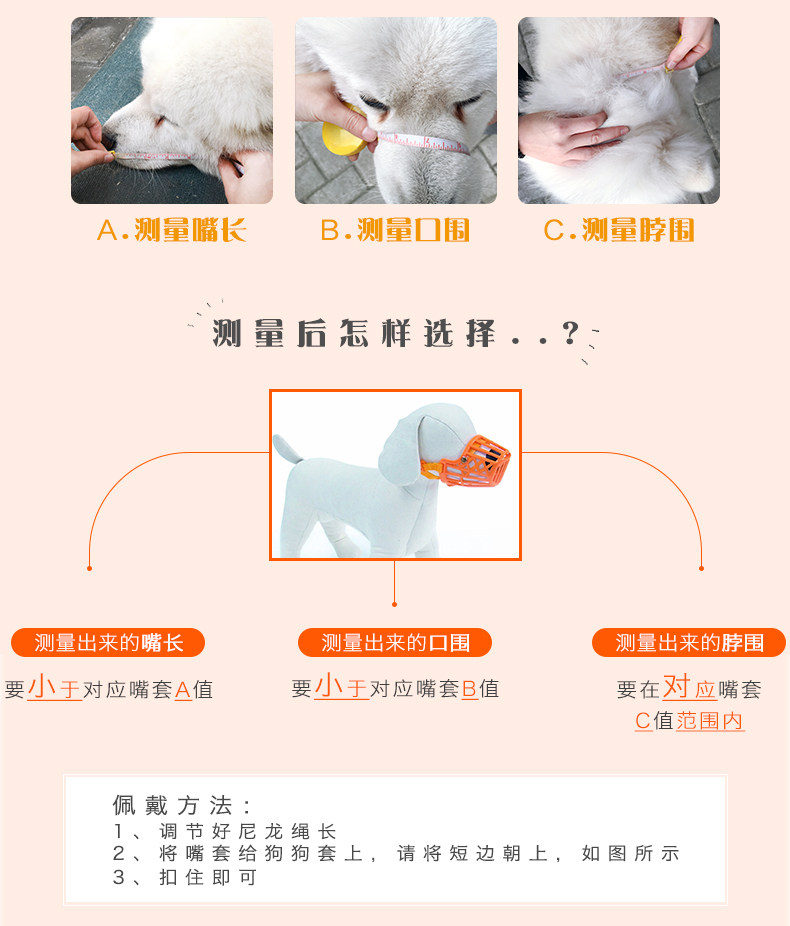 A.测量嘴长

B.测量口围

C.测量脖围

测量后怎样选择..？

测量出来的嘴长
要小于对应嘴套A值

测量出来的口围
要小于对应嘴套B值

测量出来的脖围
要在对应嘴套C值范围内

佩戴方法：
1、调节好尼龙绳长
2、将嘴套给狗狗套上，请将短边朝上，如图所示
3、扣住即可