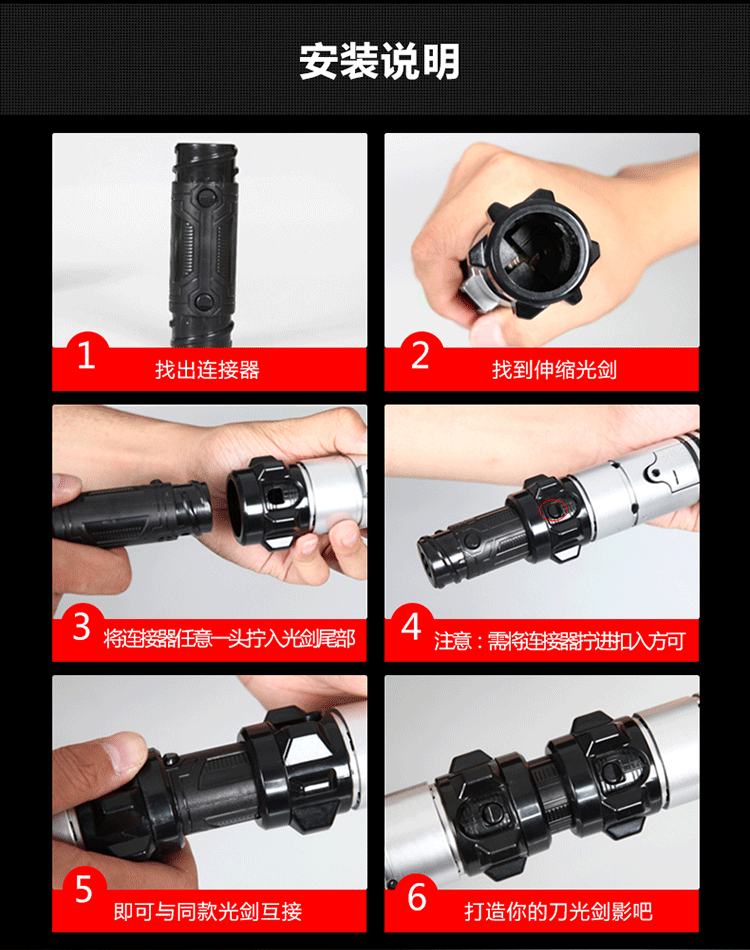 安装说明

1 找出连接器

2 找到伸缩光剑

3 将连接器任意一头拧入光剑尾部

4 注意：需将连接器拧进扣入方可

5 即可与同款光剑互接

6 打造你的刀光剑影吧