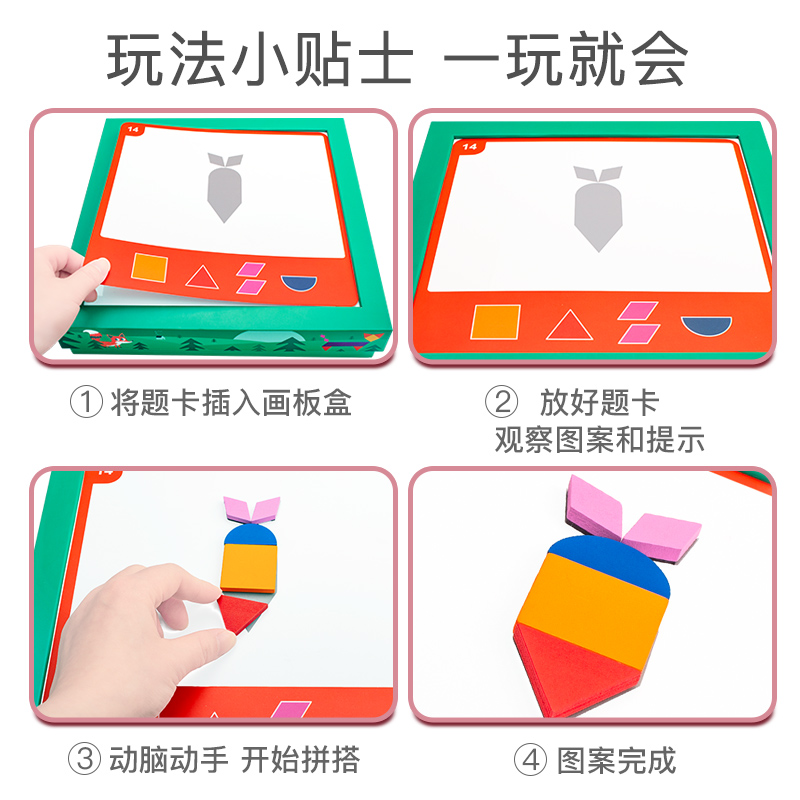 玩法小贴士 一玩就会

14

14

① 将题卡插入画板盒

② 放好题卡
观察图案和提示

③ 动脑动手 开始拼搭

④ 图案完成