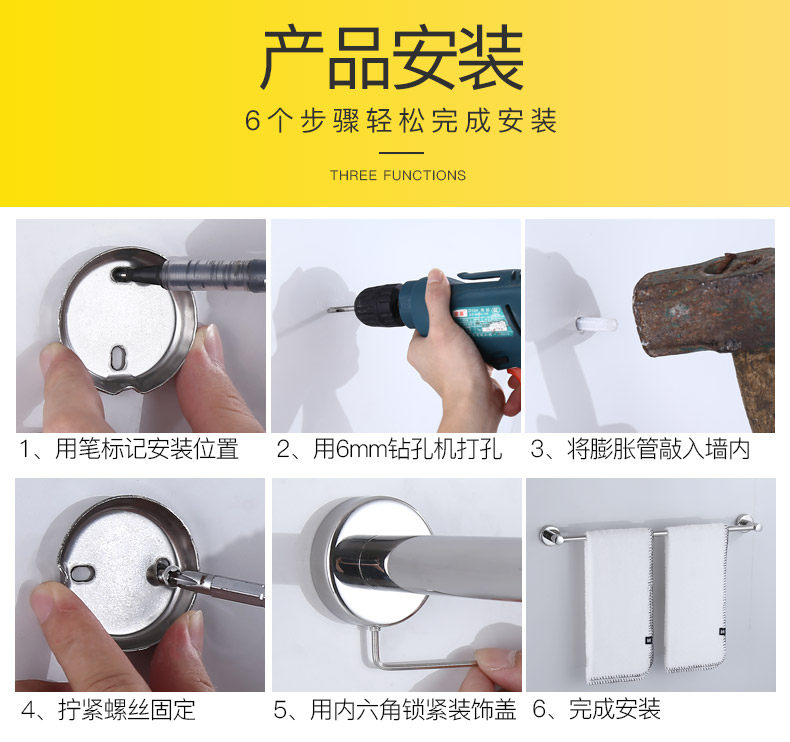 产品安装

6个步骤轻松完成安装

THREE FUNCTIONS

1、用笔标记安装位置

2、用6mm钻孔机打孔

3、将膨胀管敲入墙内

4、拧紧螺丝固定

5、用内六角锁紧装饰盖

6、完成安装